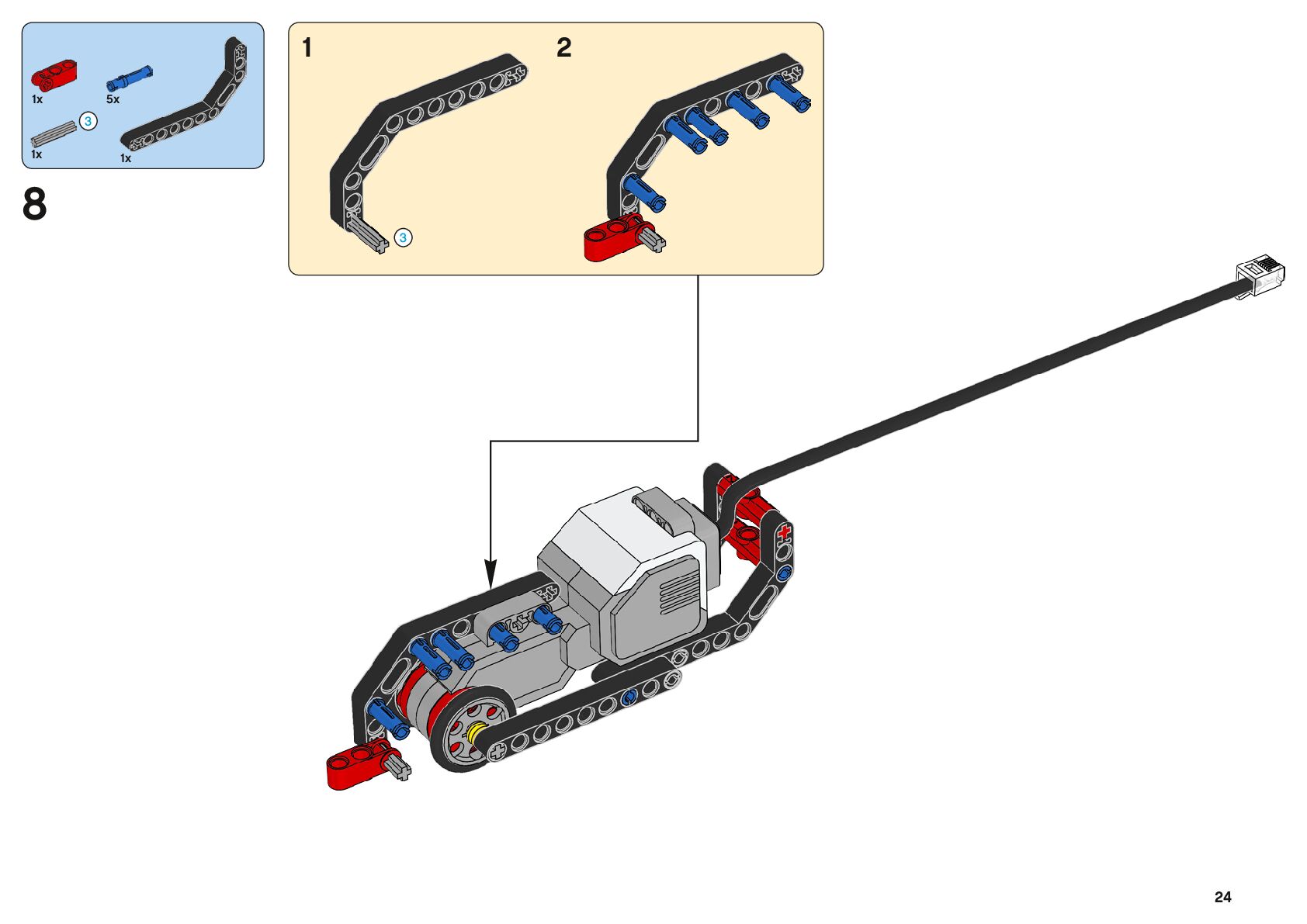 1x
5x
3
1x
1x

8

1

3

2

24