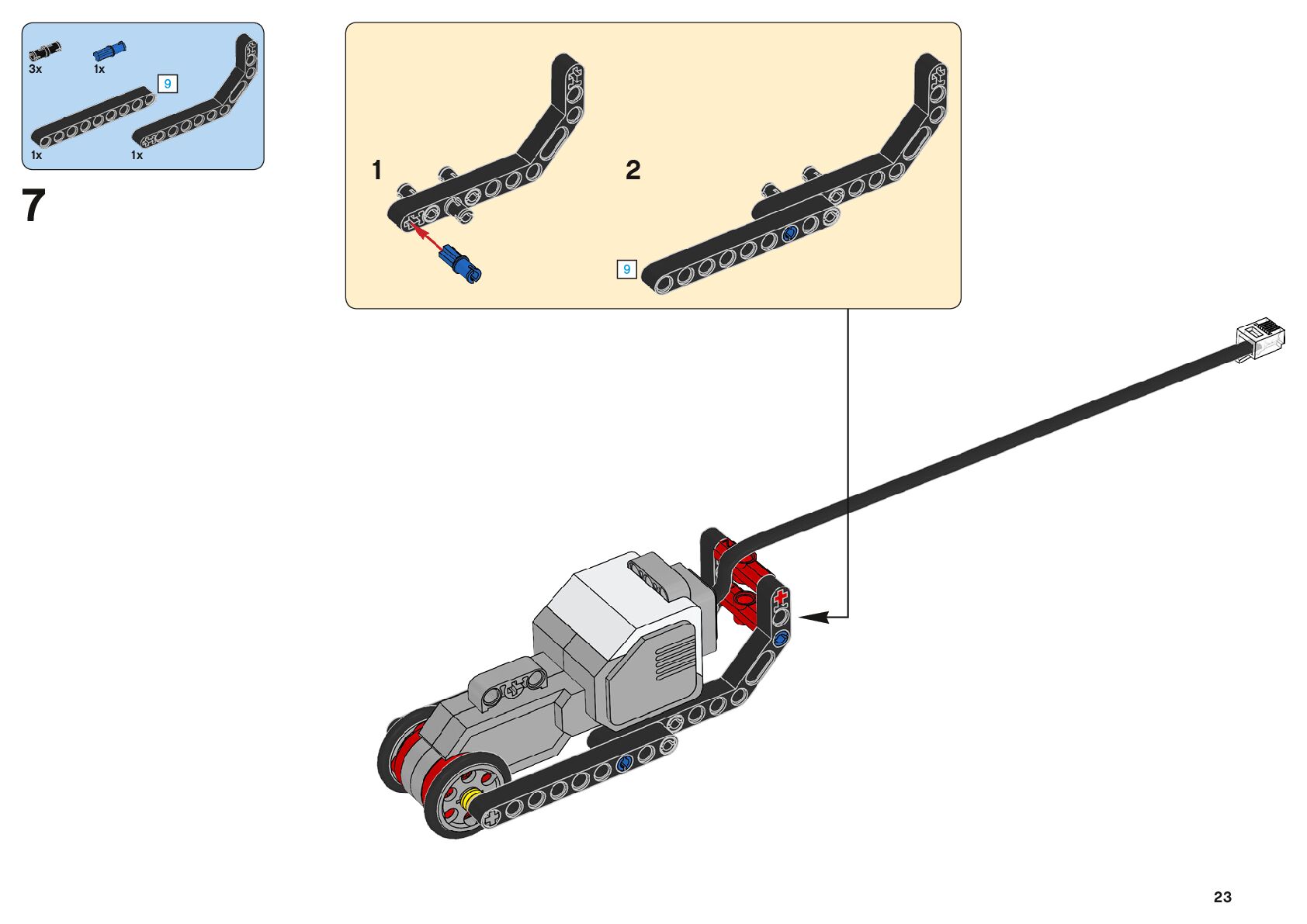 3x
1x
9
1x
1x

7

1

2

9

23