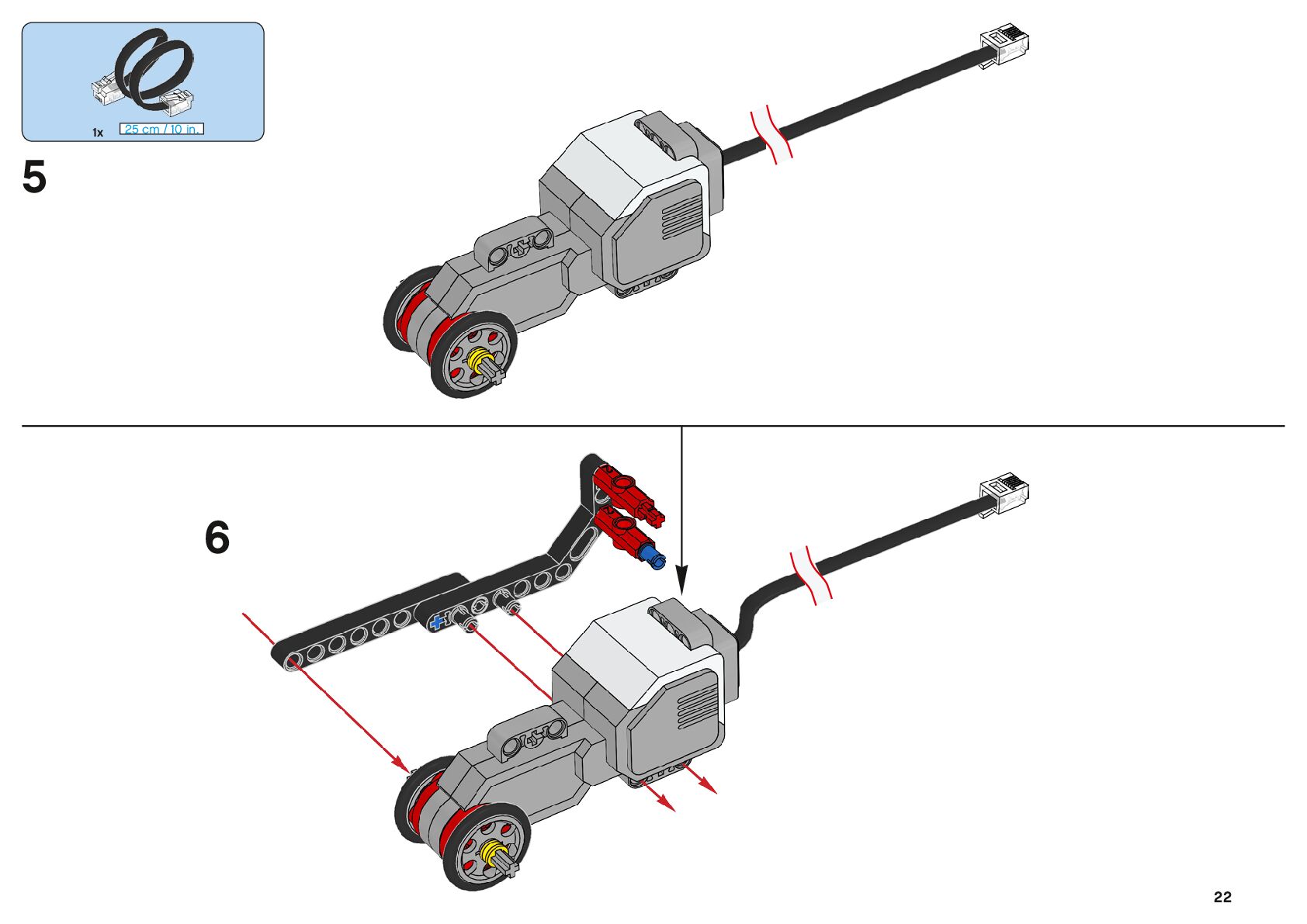 1x 25 cm / 10 in.

5

6

22