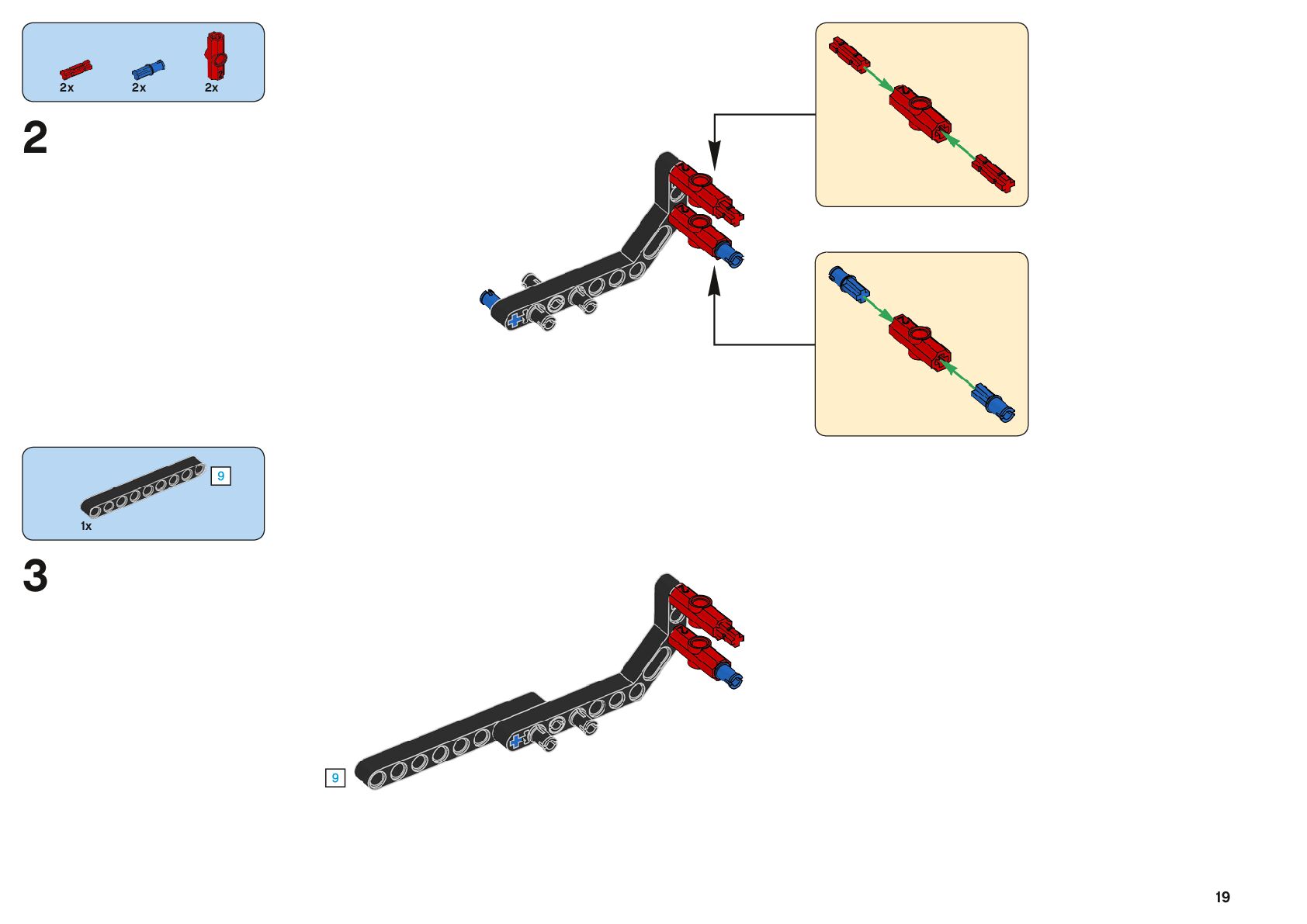 2x 2x 2x

2

9

1x

3

9

19