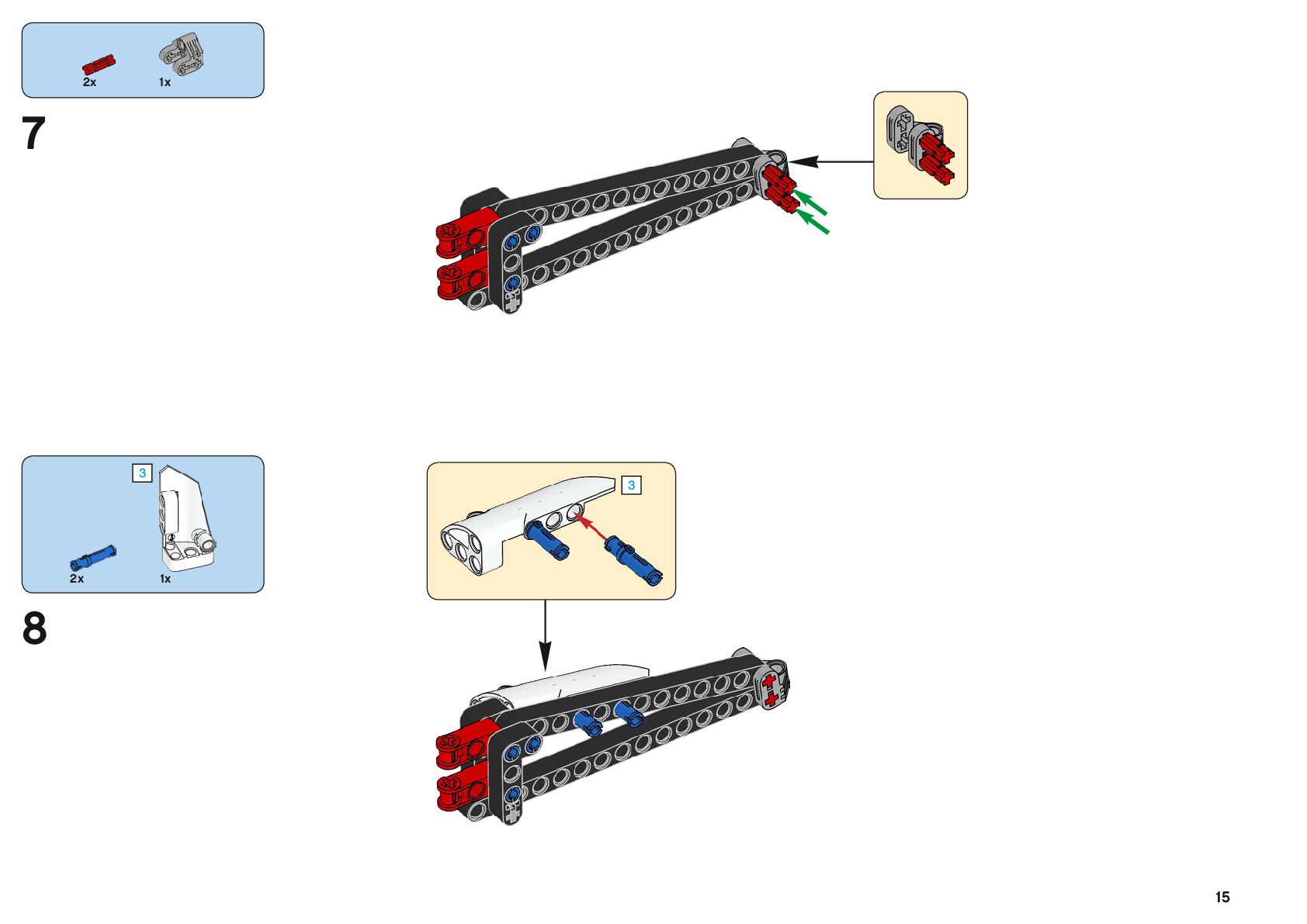 2x 1x

7

3

2x 1x

8

3

15