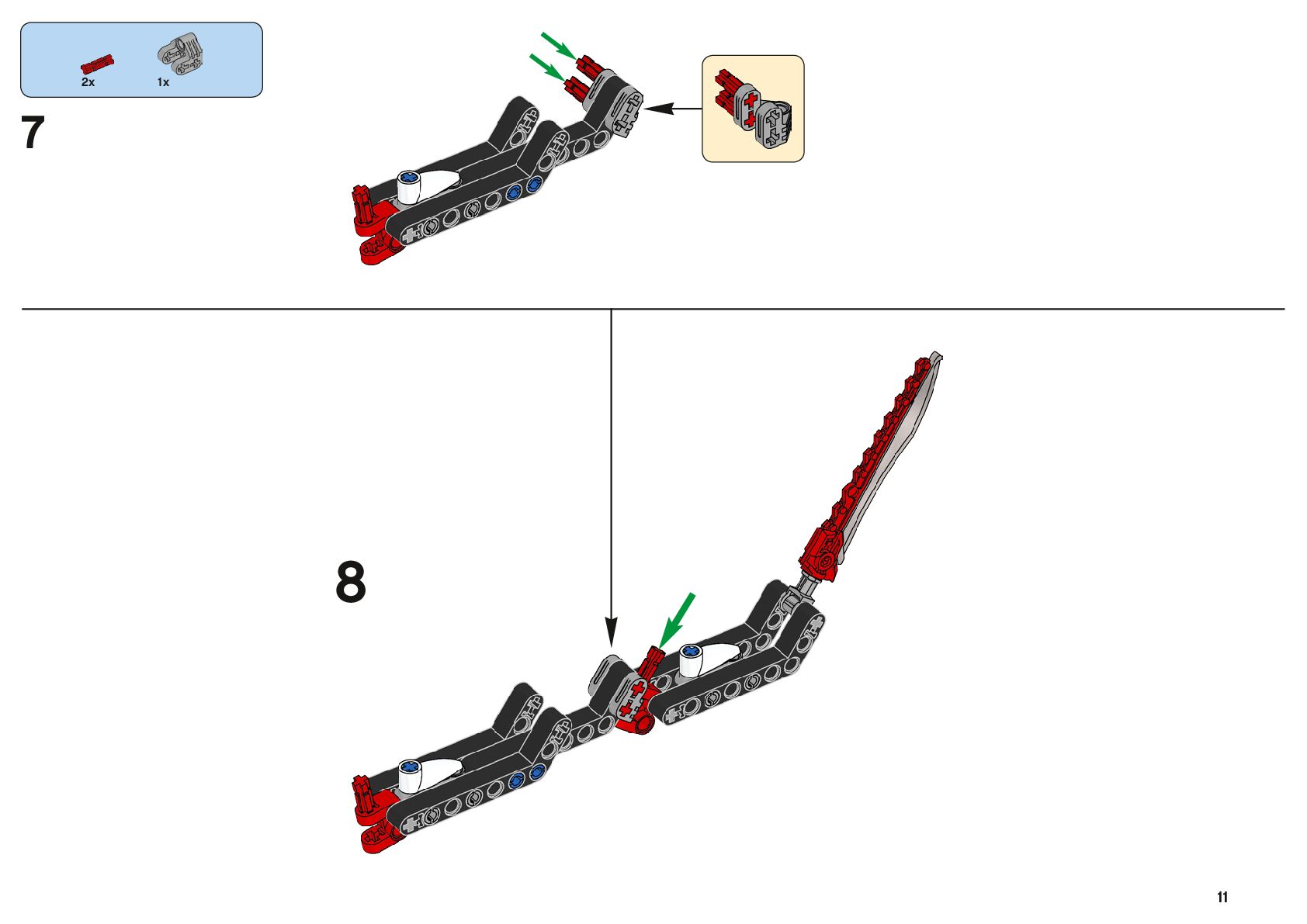 2x 1x

7

8

11