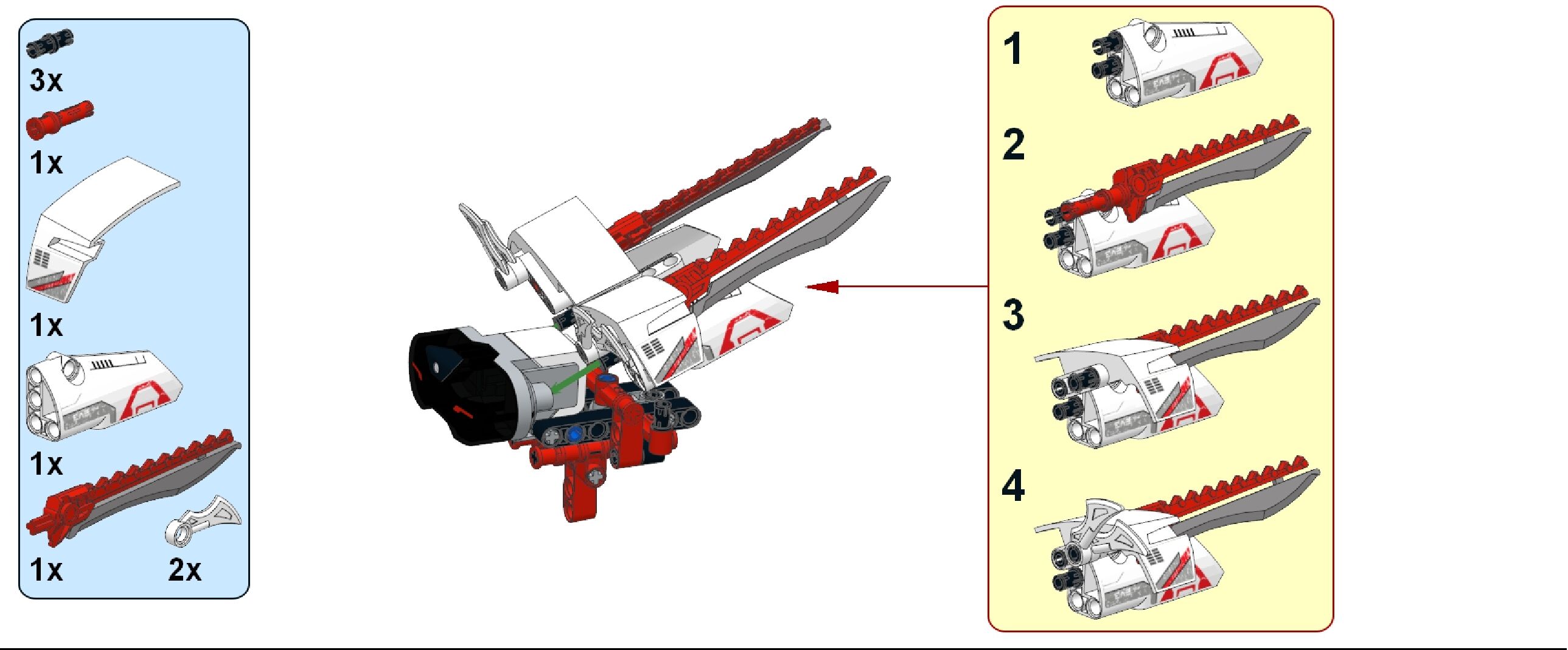 3x
1x
1x
1x
1x
2x
1
2
3
4