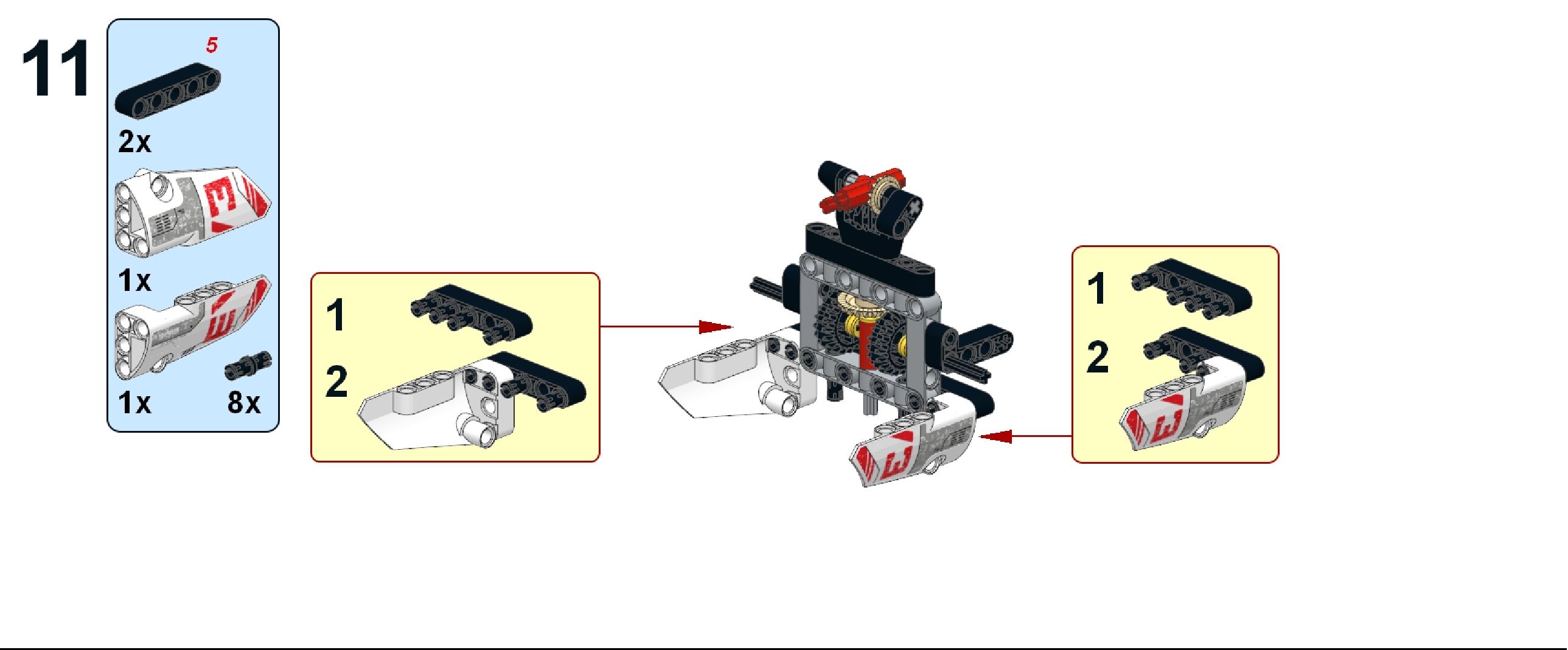 11

5

2x

1x

1x

8x

1

2

1

2