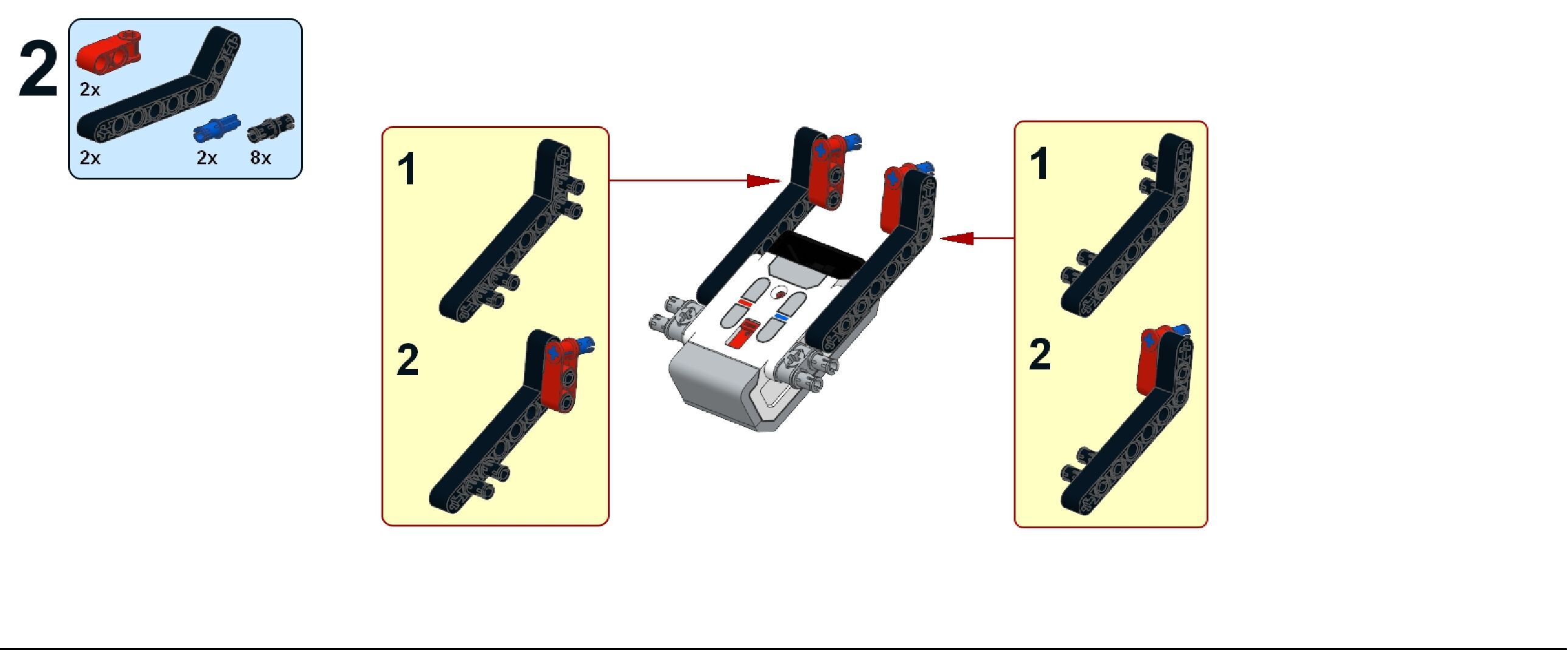 2

2x

2x

2x

8x

1

2

1

2