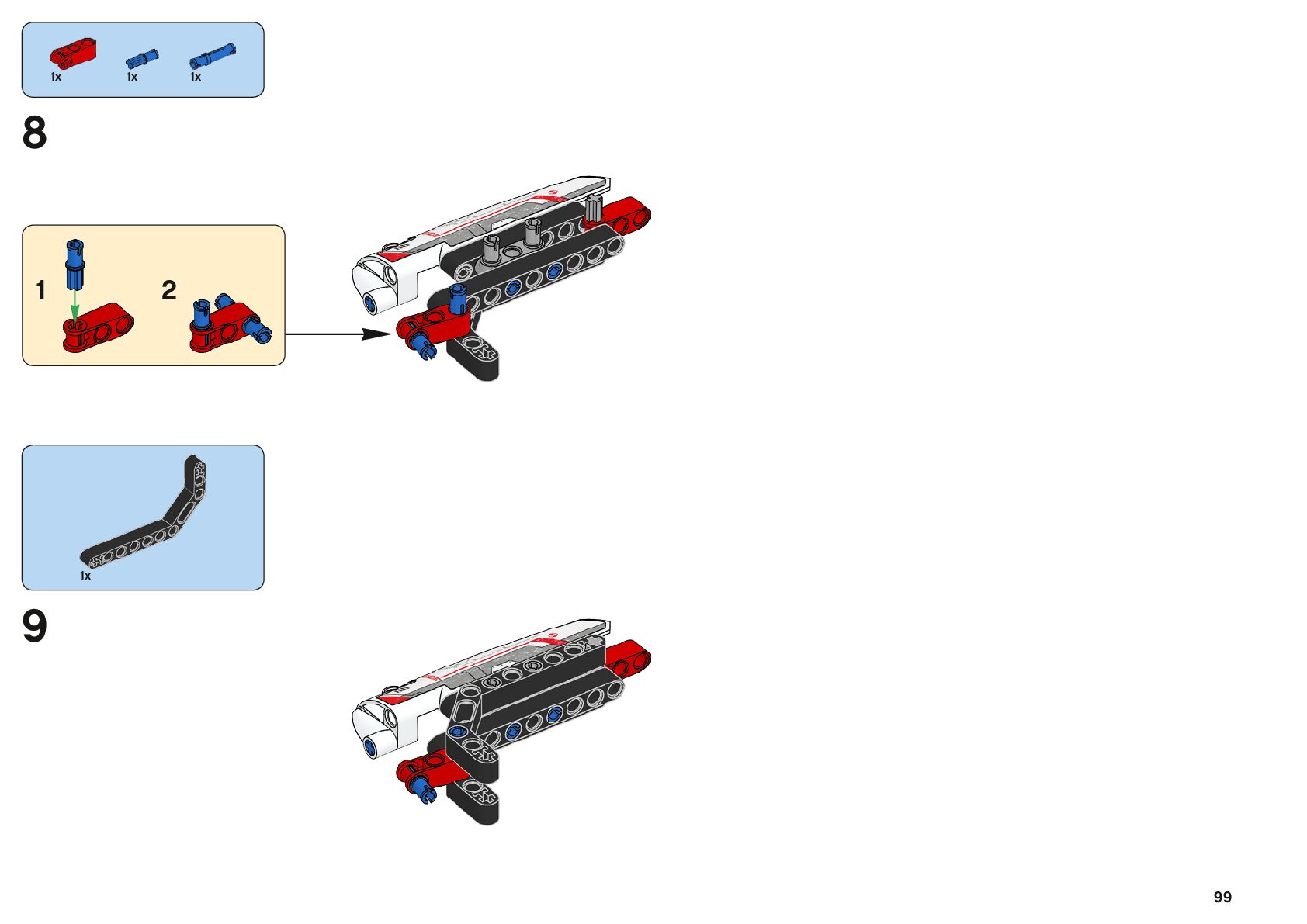 1x
1x
1x

8

1
2

1x

9

99