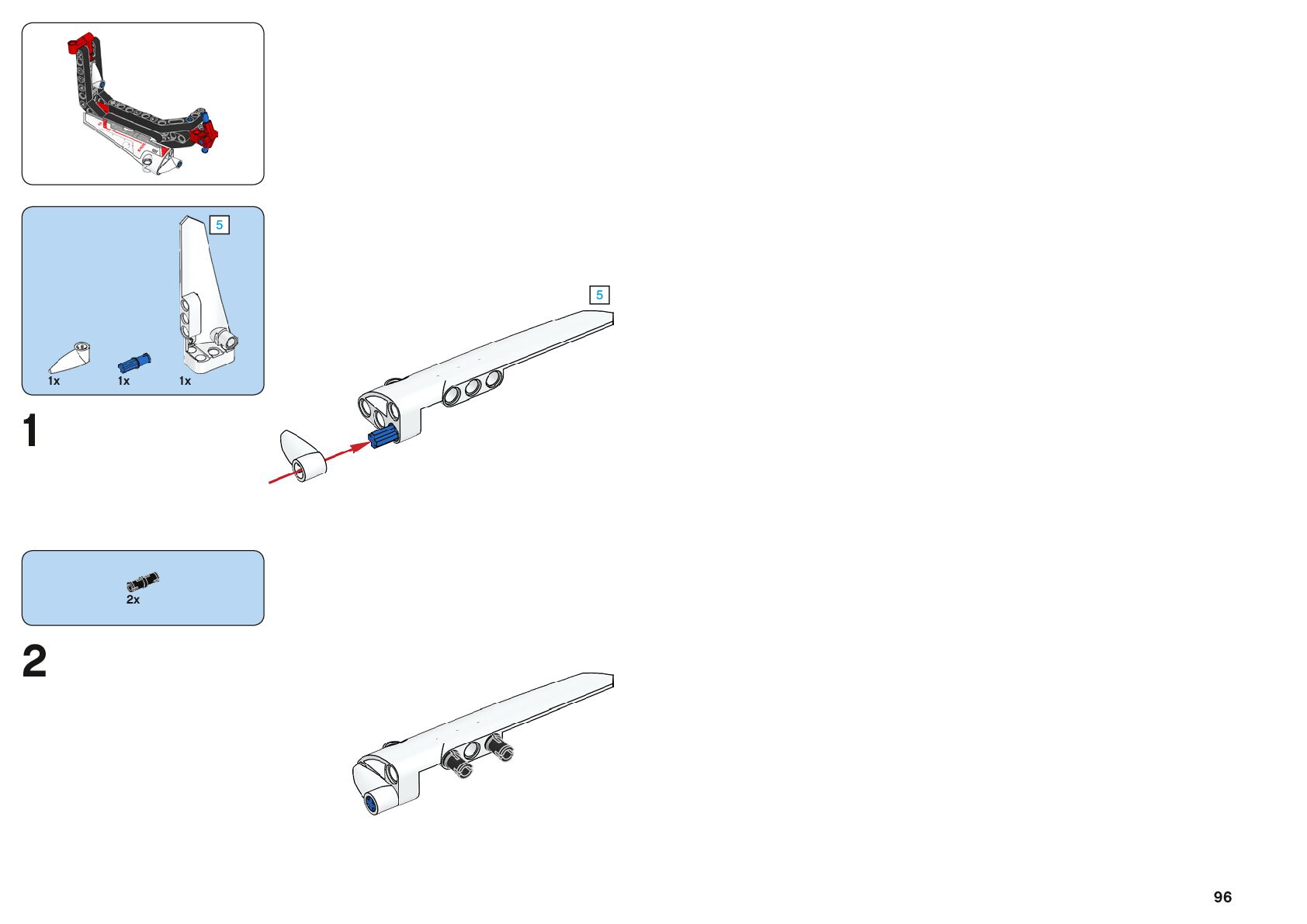 5

1x 1x 1x

1

5

2x

2

96