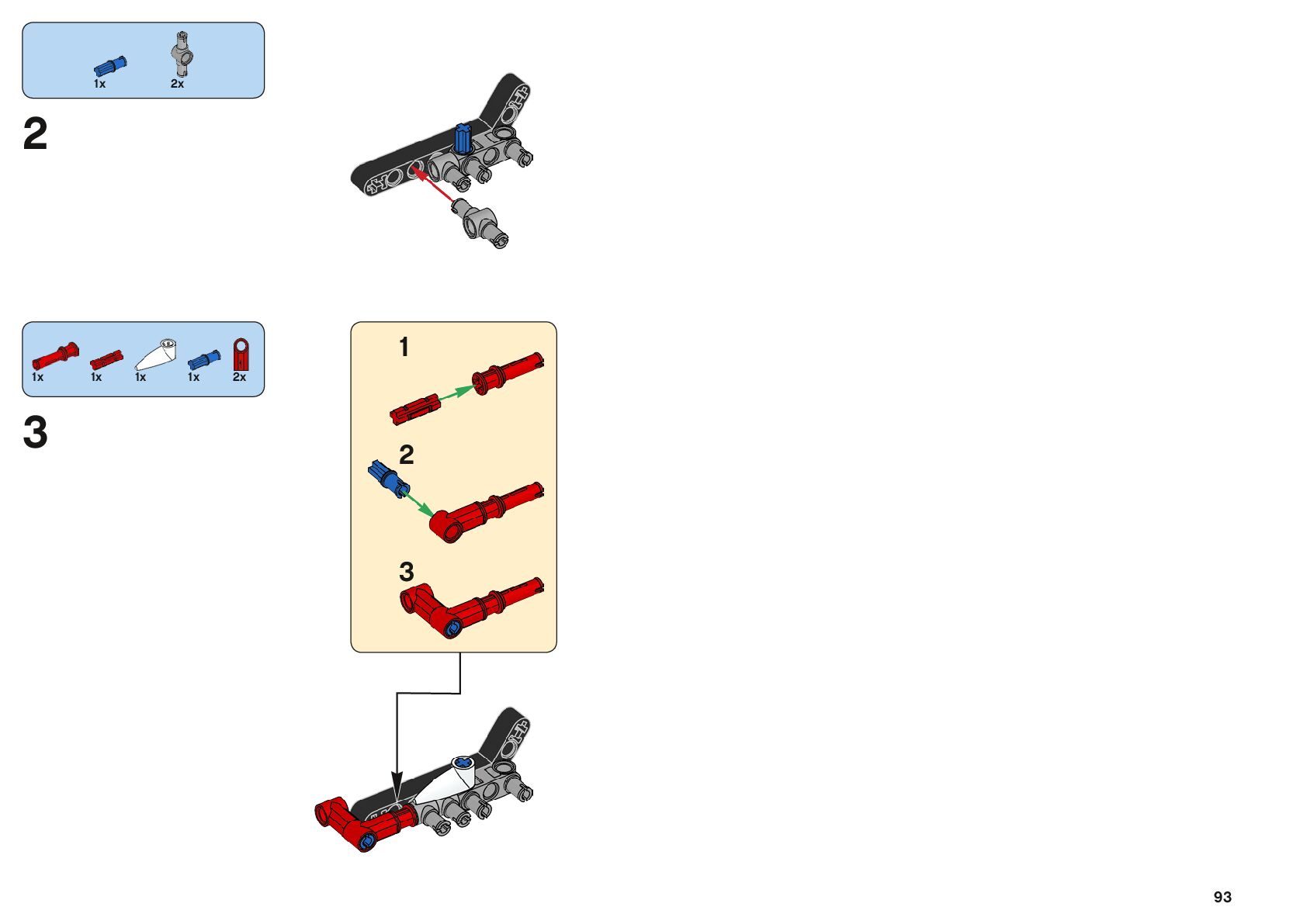 1x 2x

2

1x 1x 1x 1x 2x

3

1

2

3

93