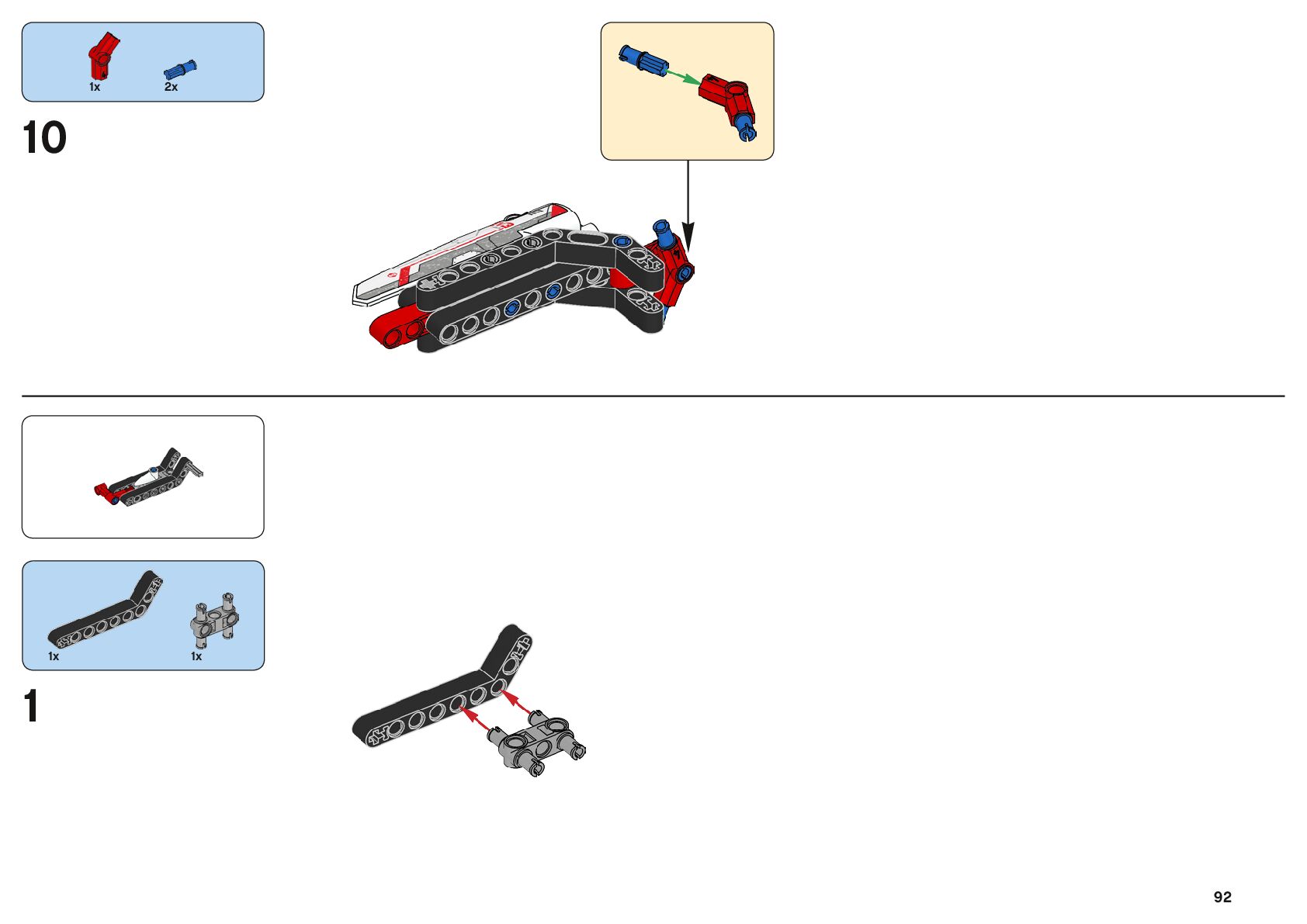 1x 2x

10

1x 1x

1

92