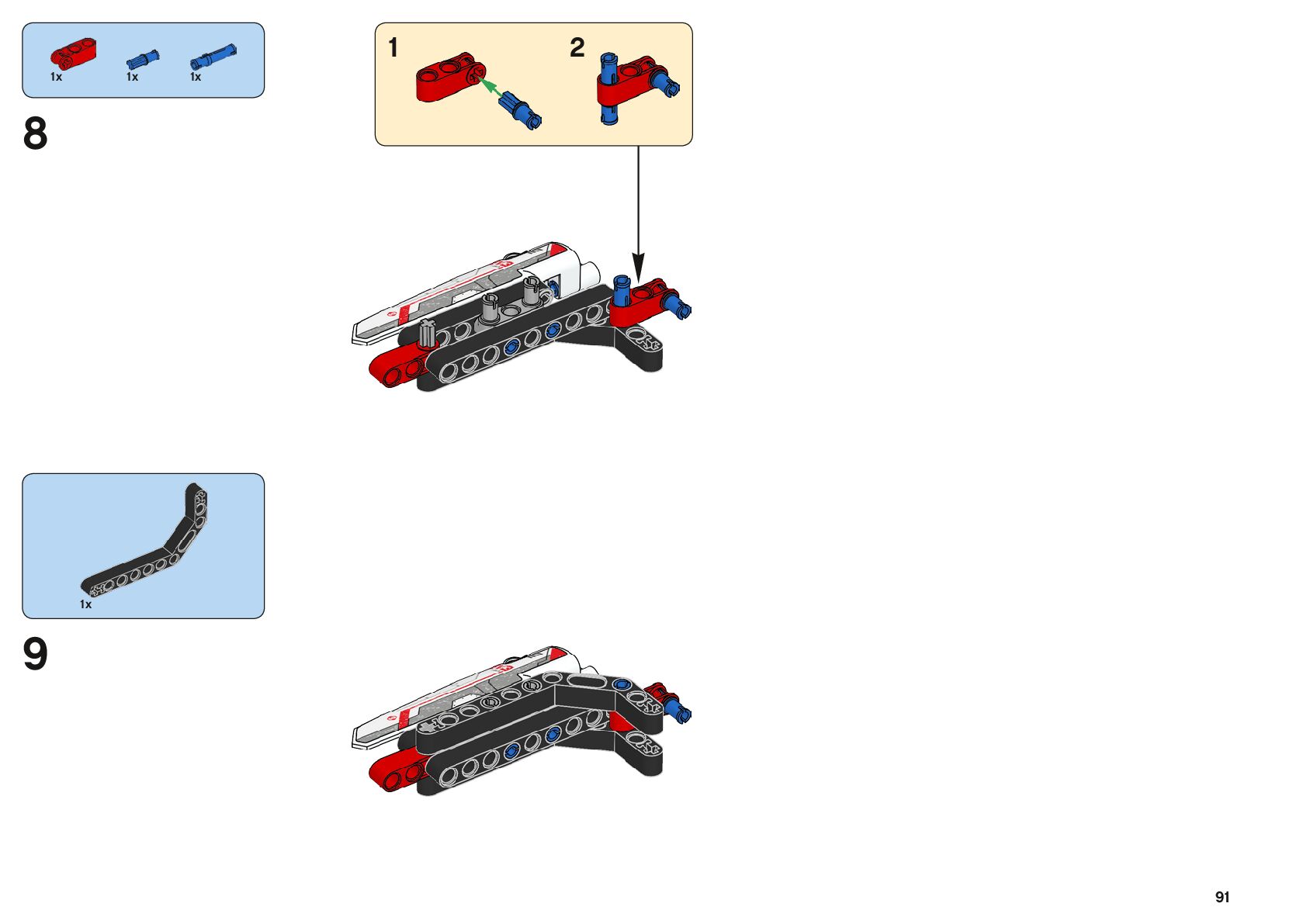 1x 1x 1x

8

1

2

1x

9

91