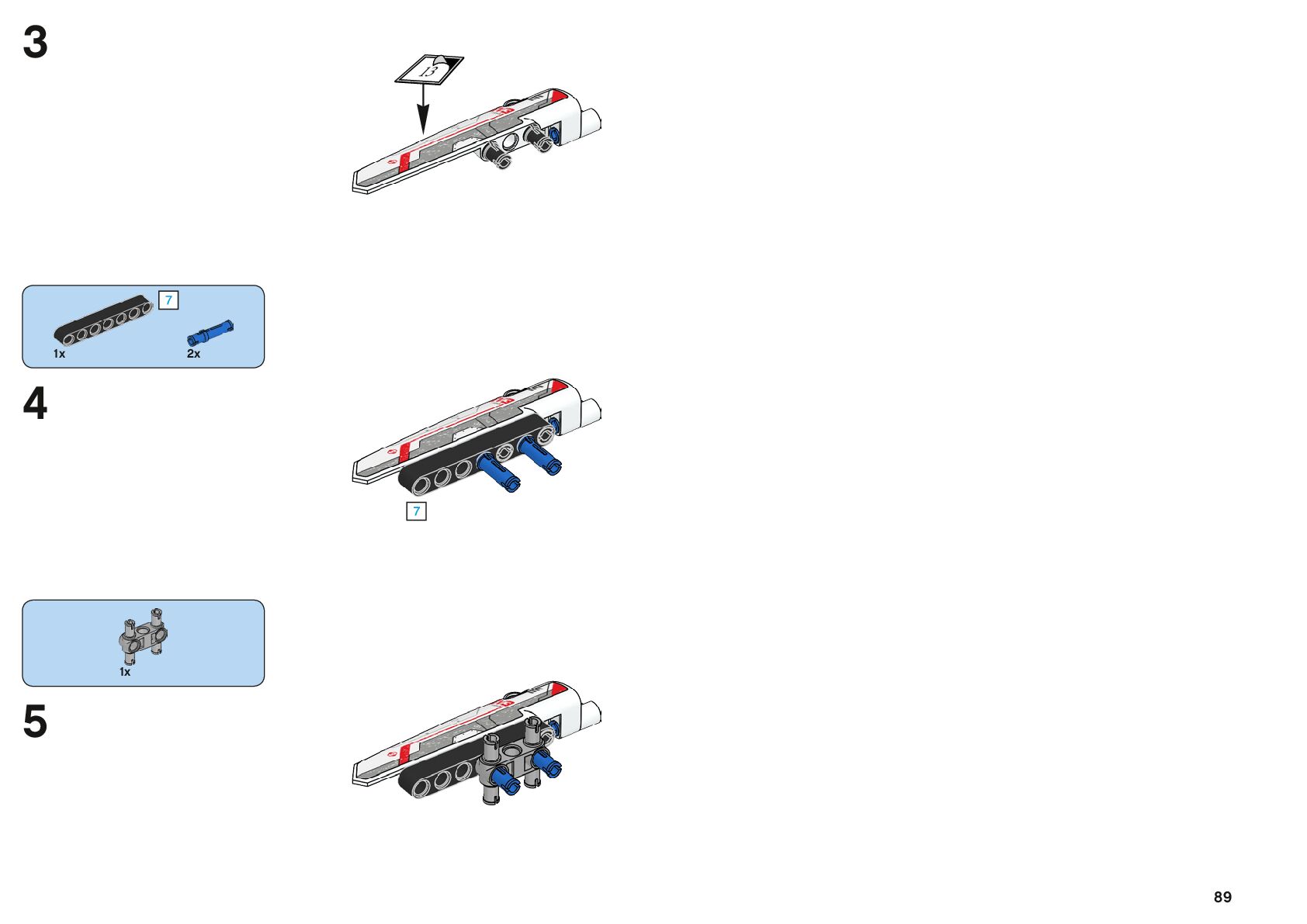 3

13

7

1x

2x

4

7

1x

5

89