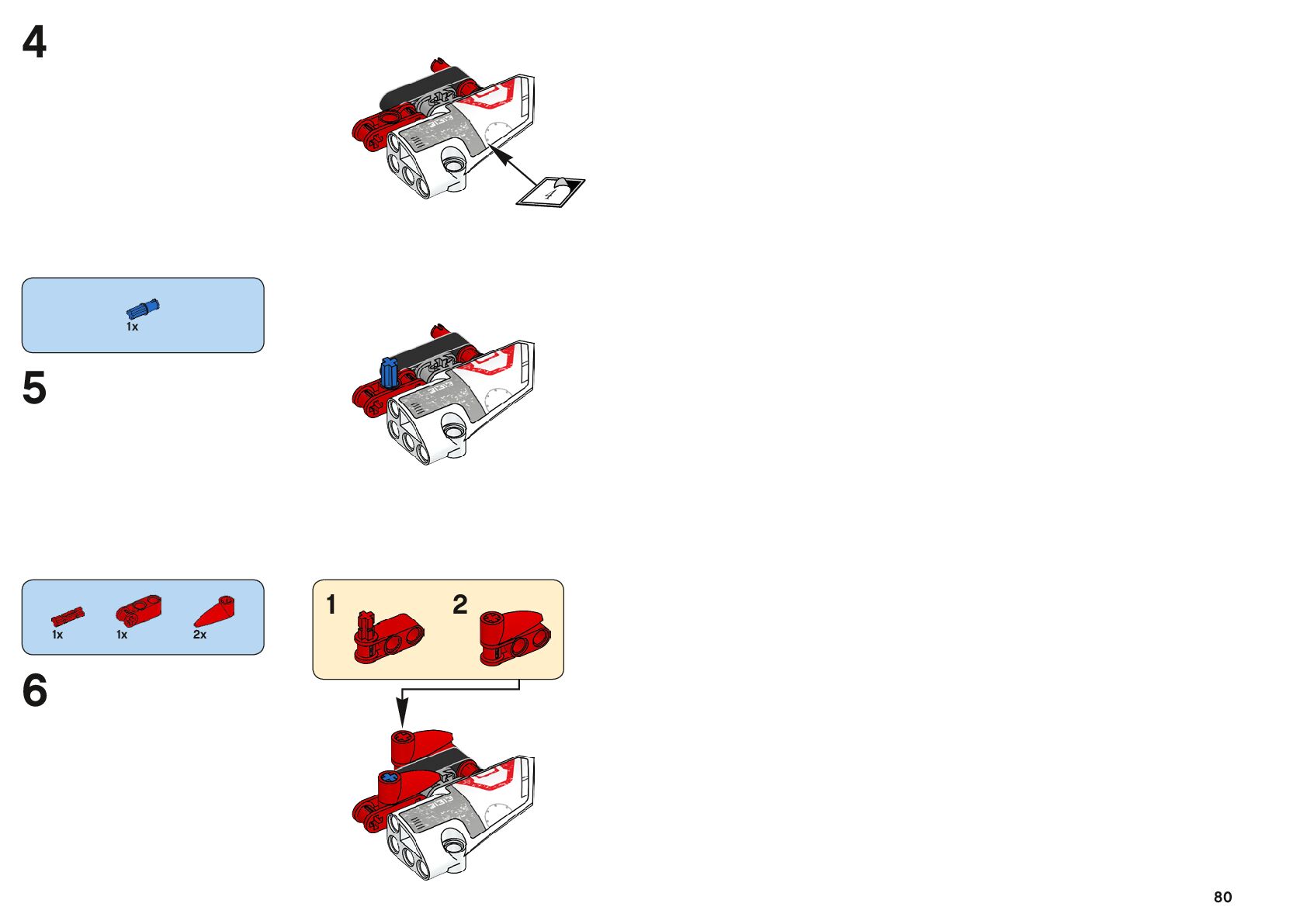 4

4

1x

5

1x

1x

2x

6

1

2

80