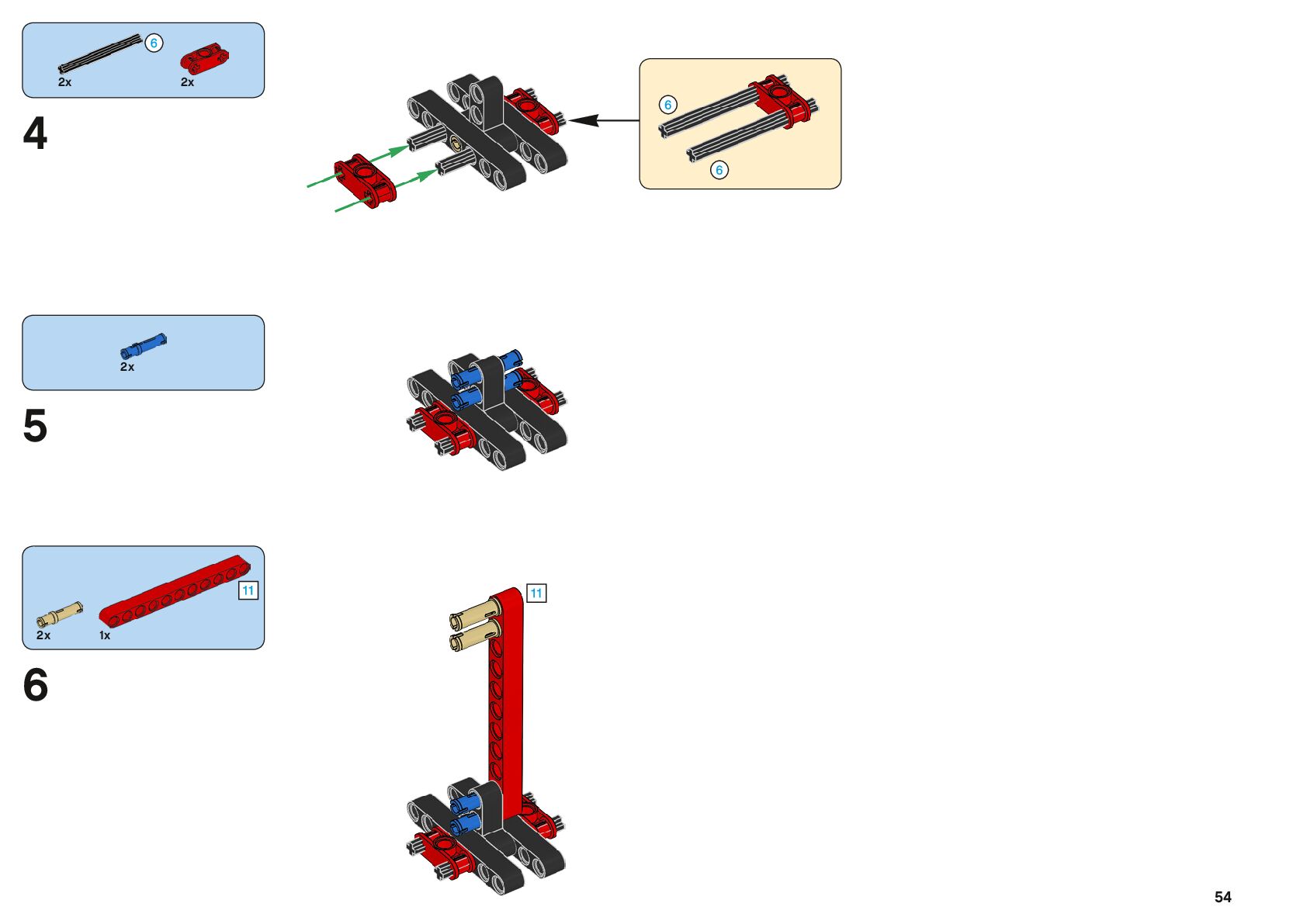 6
2x
2x

4

6

6

2x

5

11
2x
1x

6

11

54