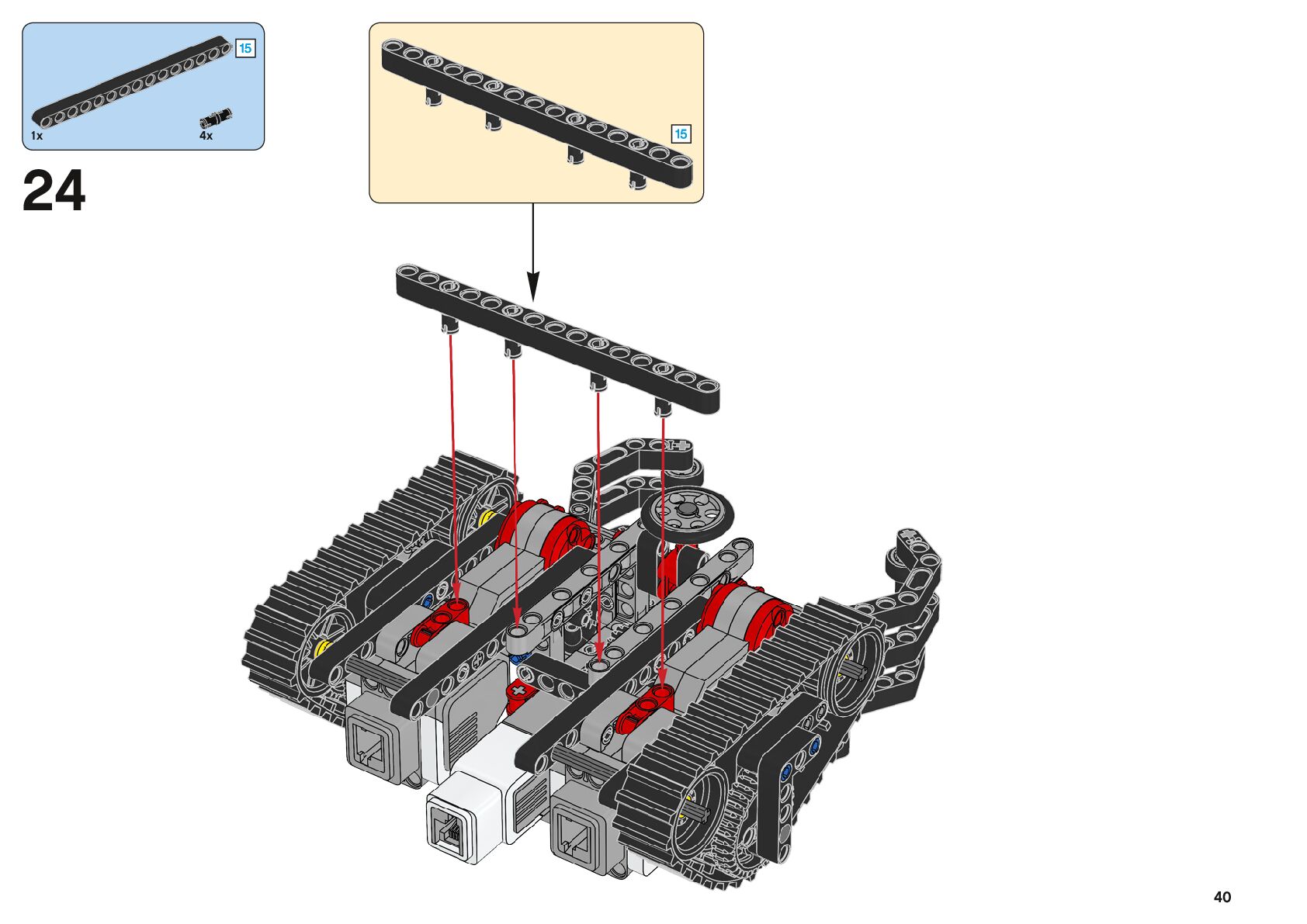 15
1x
4x
24
15
40