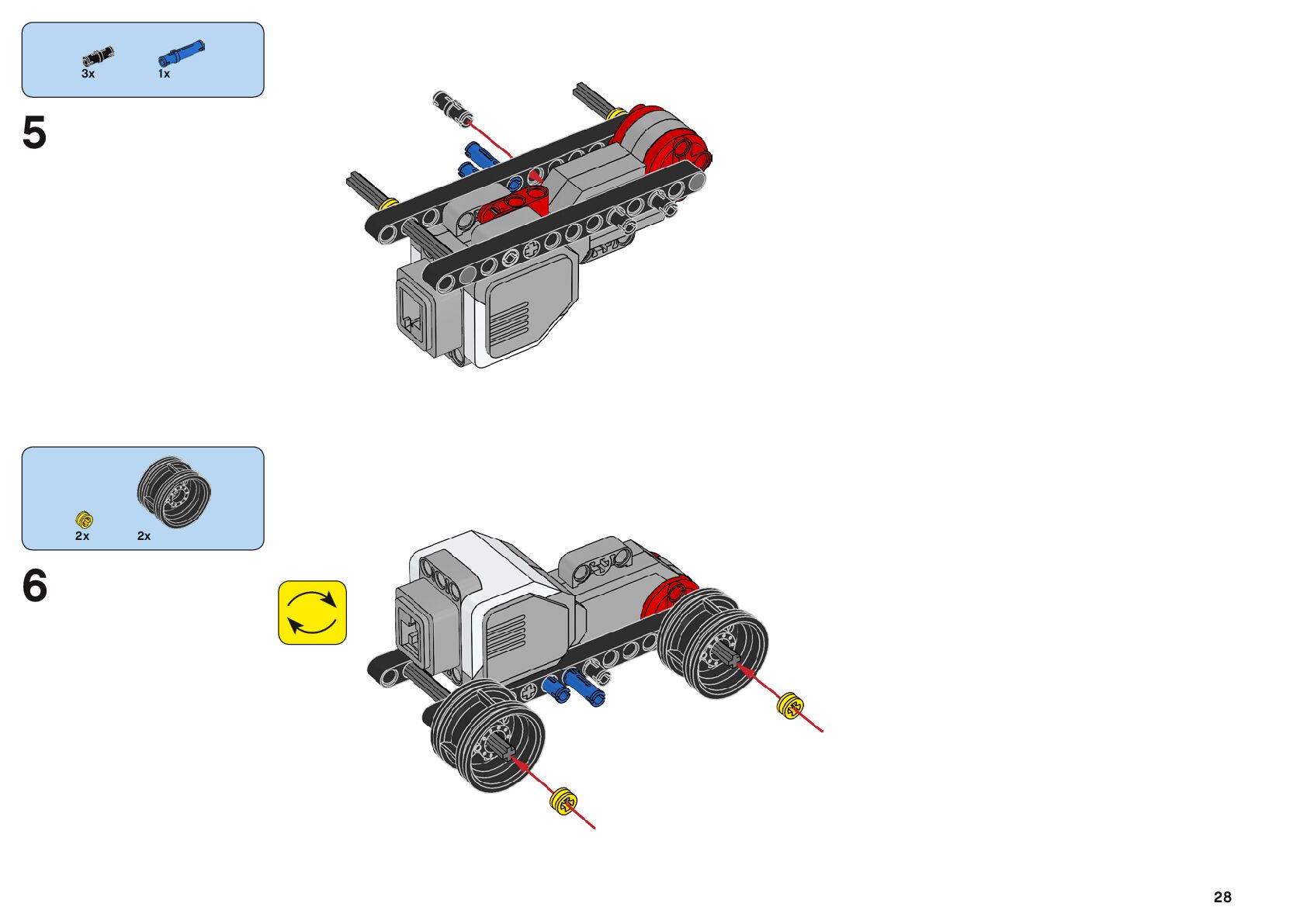 3x 1x

5

2x 2x

6

28