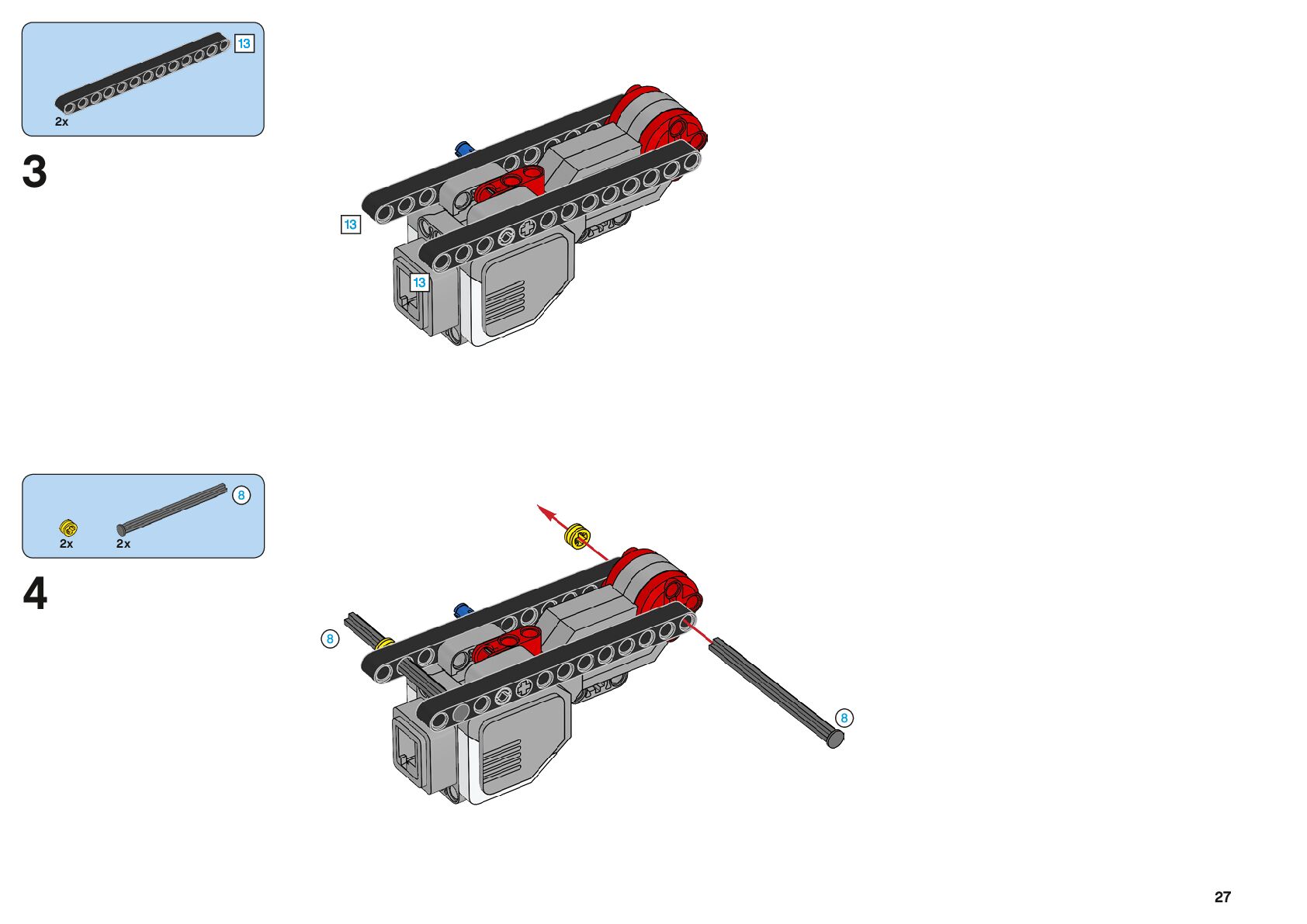 13
2x

3

13

13

8
2x
2x

4

8

8

27