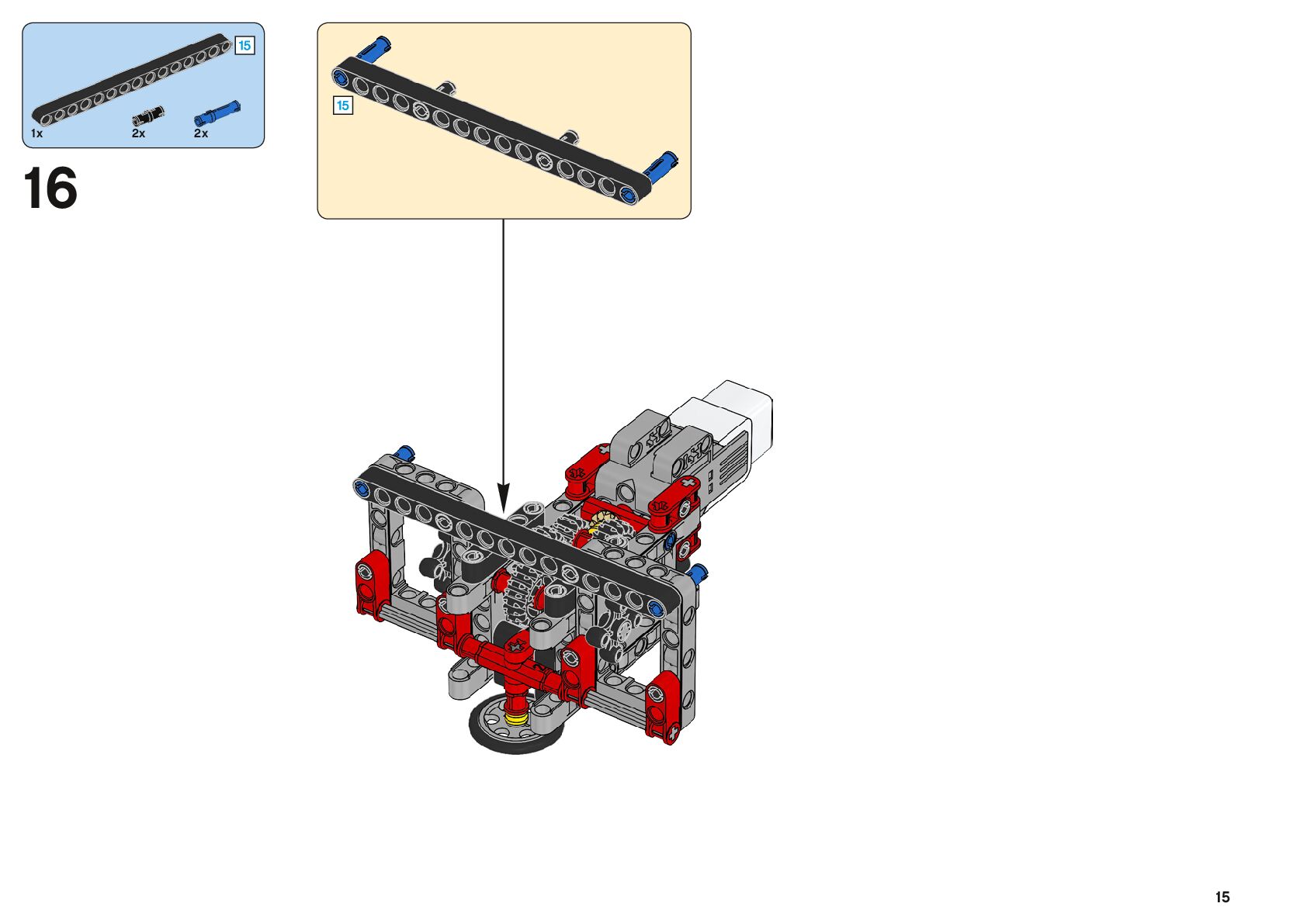 15

1x 2x 2x

16

15

15