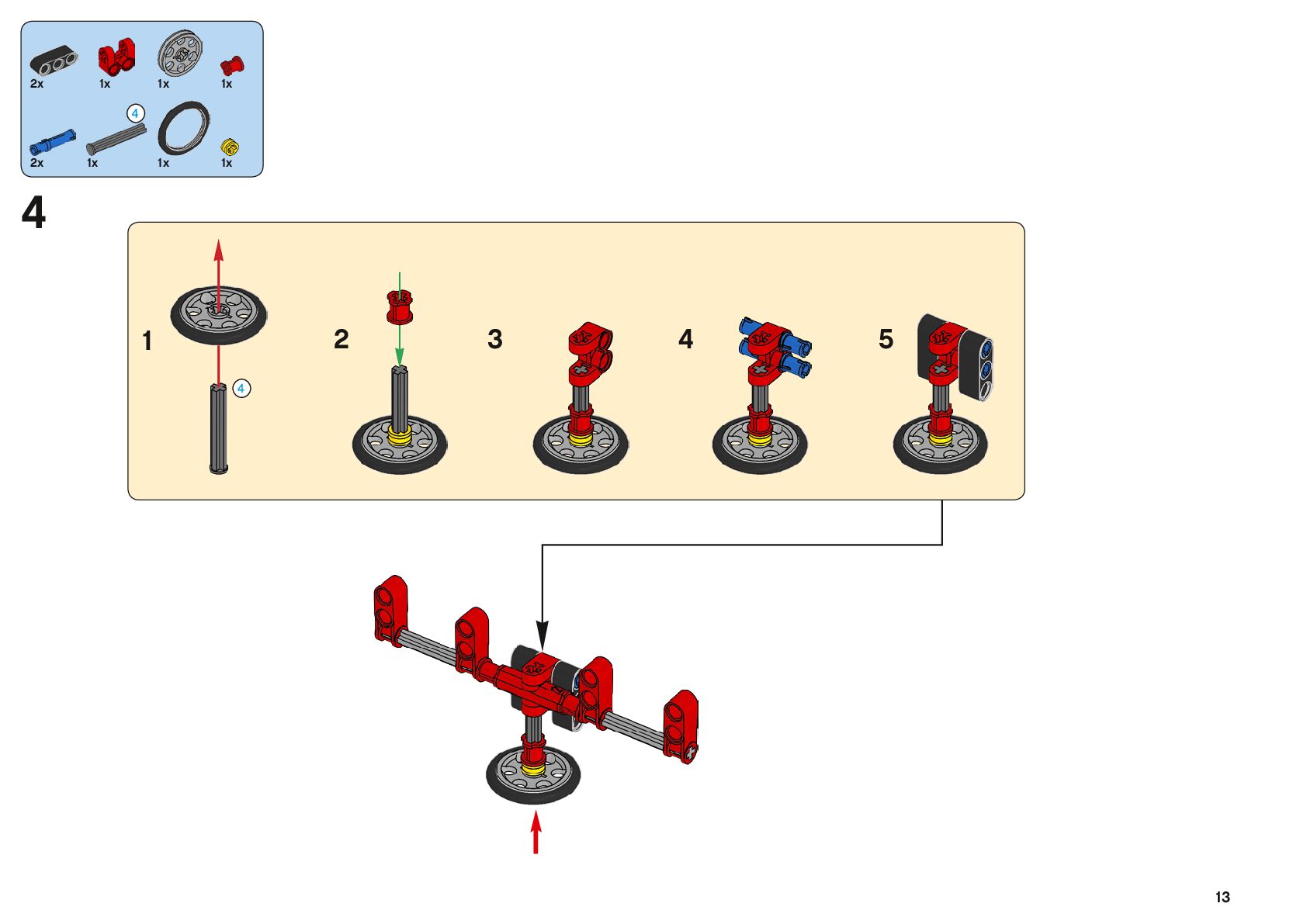 2x 1x 1x 1x

4

2x 1x 1x 1x

4

1

4

2

3

4

5

13