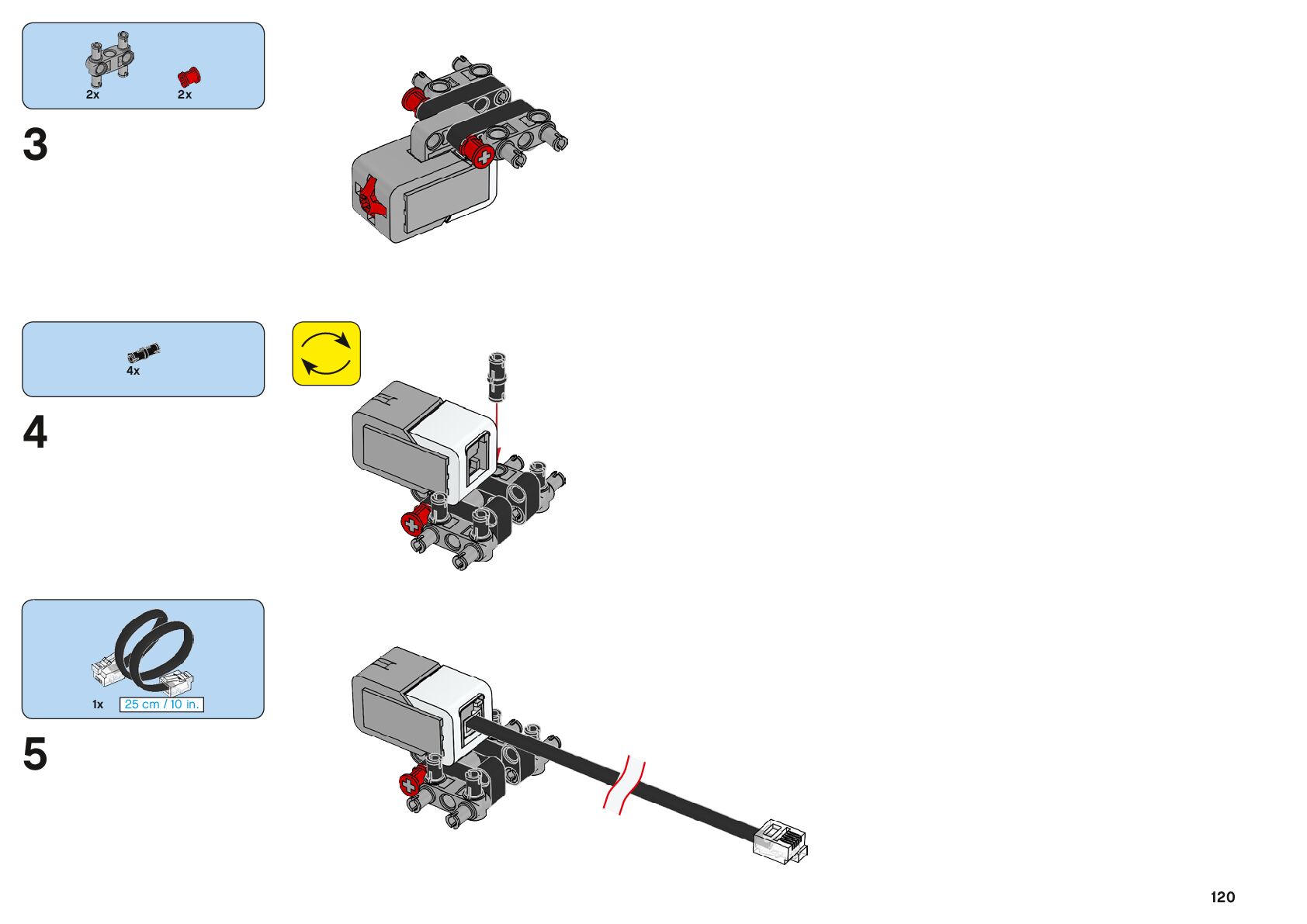 2x 2x

3

4x

4

1x 25 cm / 10 in.

5

120