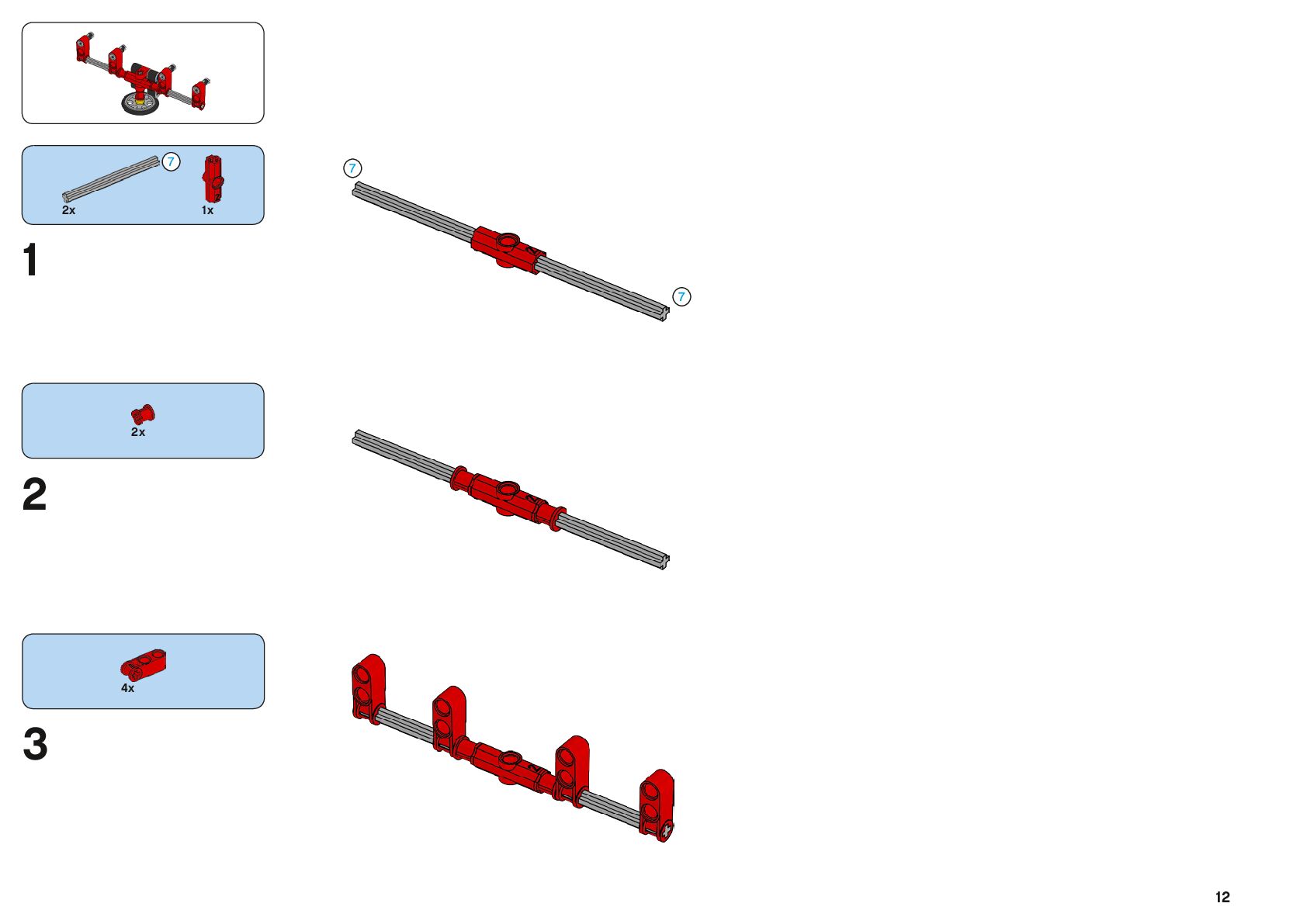 7
2x
1x

1

7
7

2x

2

4x

3

12