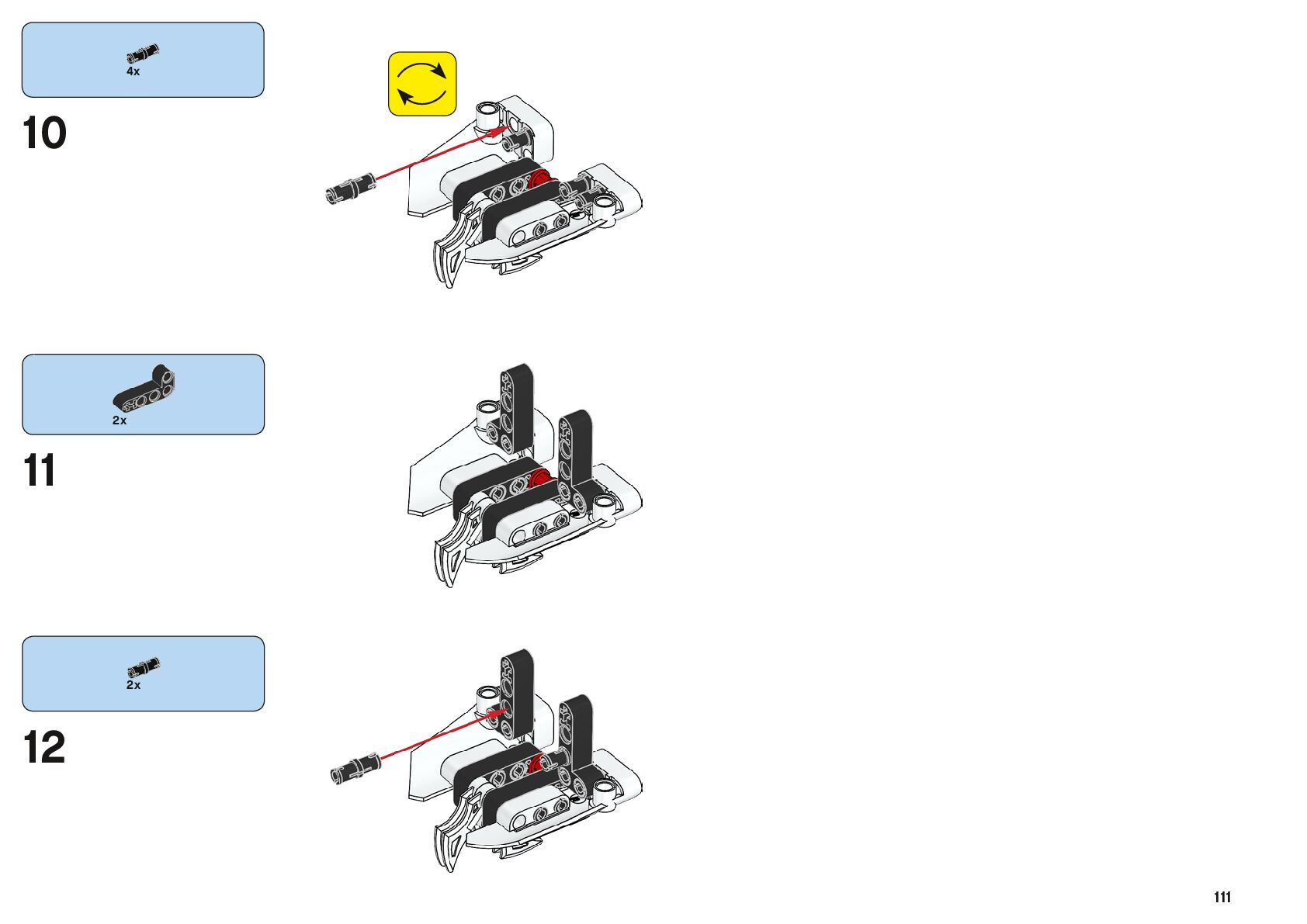 4x

10

2x

11

2x

12

111