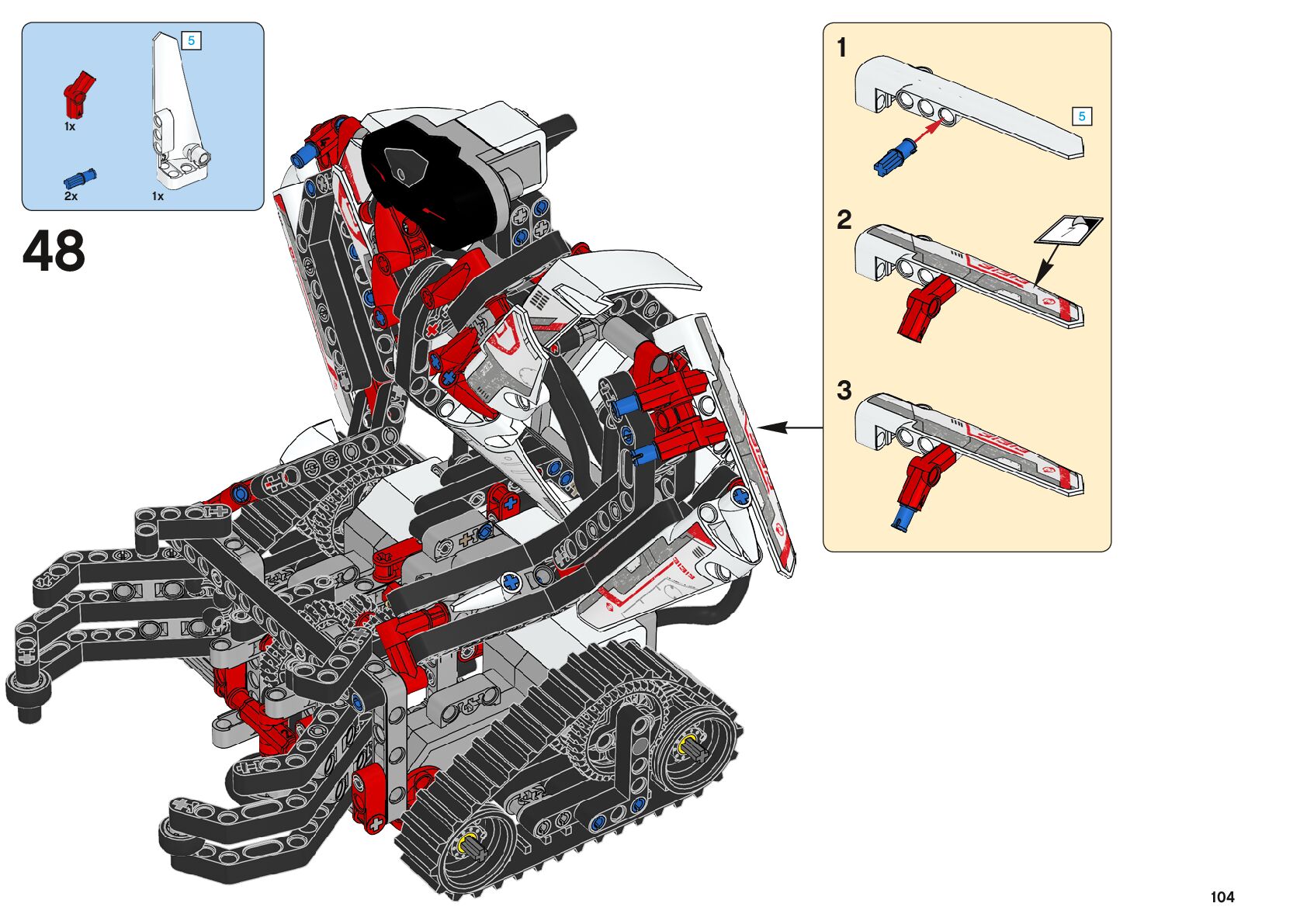 5

1x

2x

1x

48

1

5

2

3

104