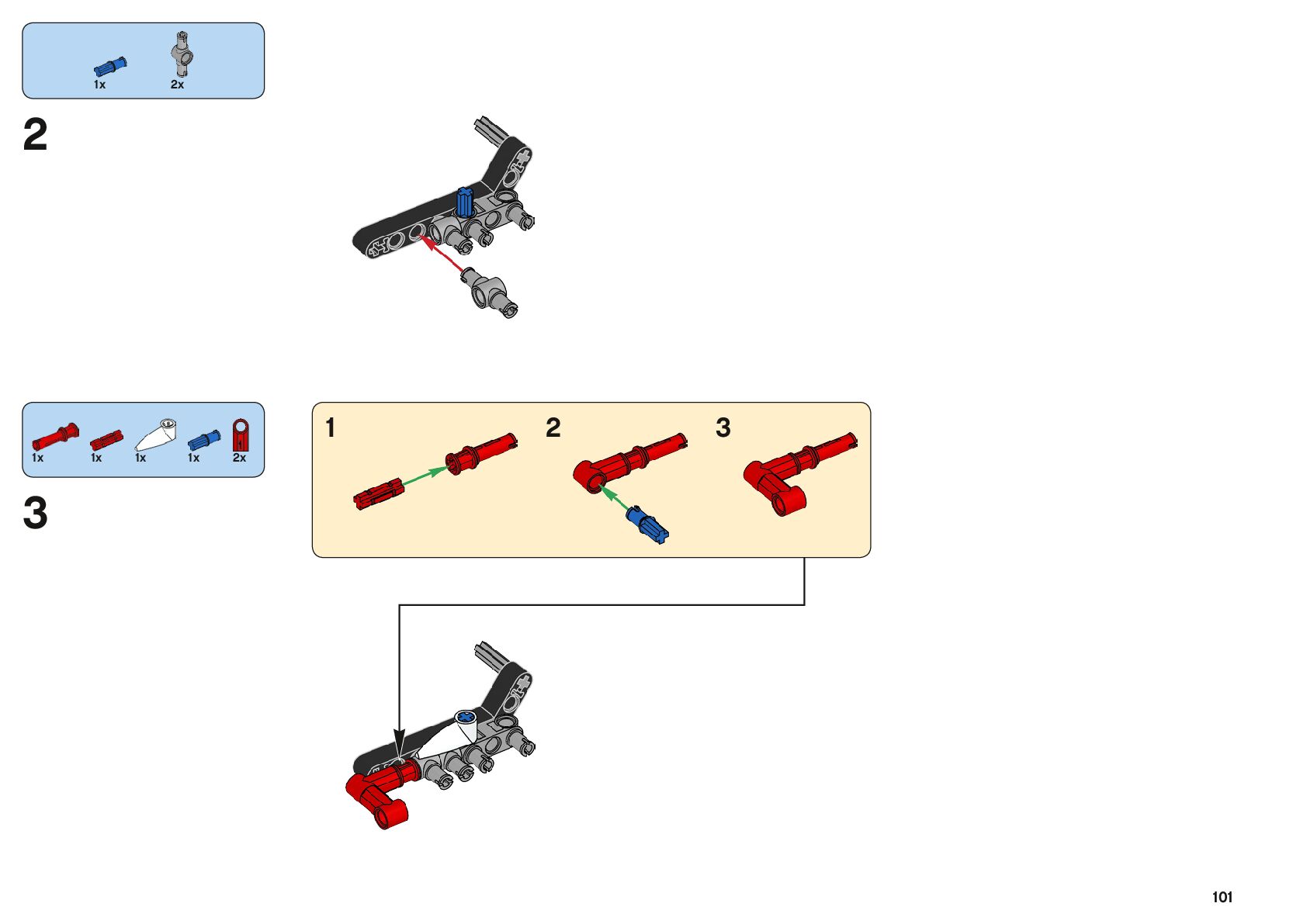 1x 2x

2

1x 1x 1x 1x 2x

3

1

2

3

101