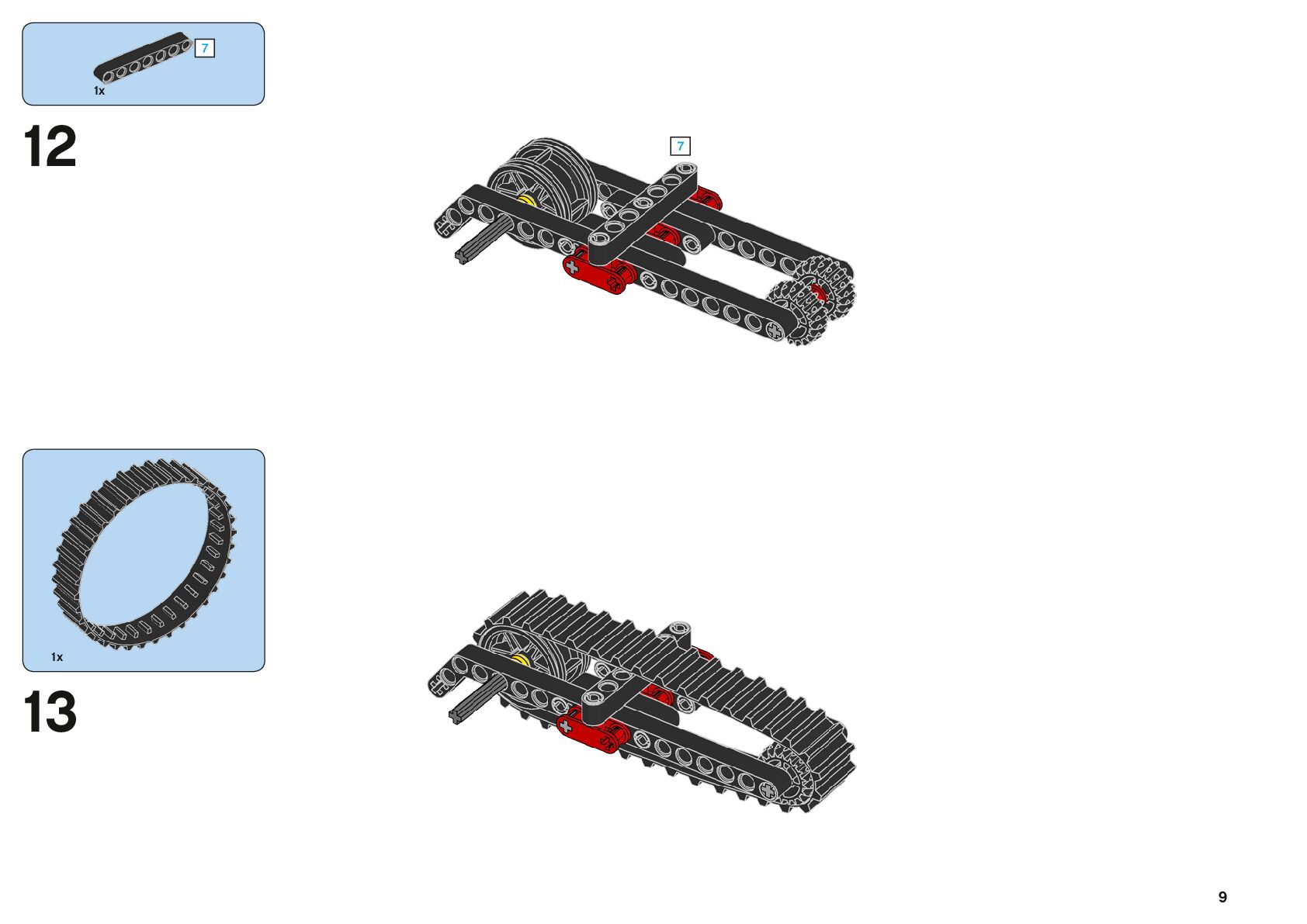 7
1x

12

7

1x

13

9