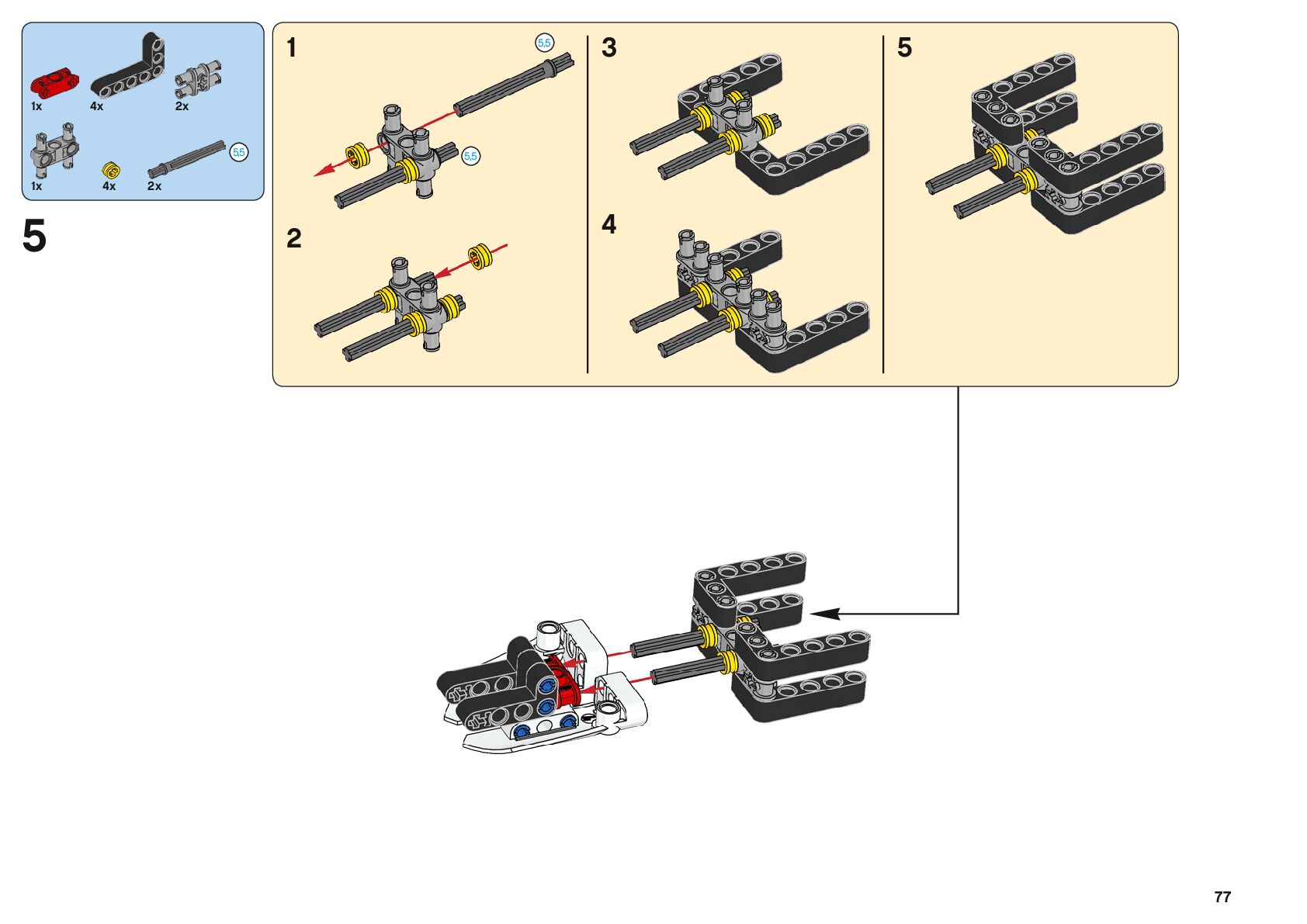 1x
4x
2x
1x
4x
2x
5,5

5

1
5,5
5,5

2

3

4

5

77