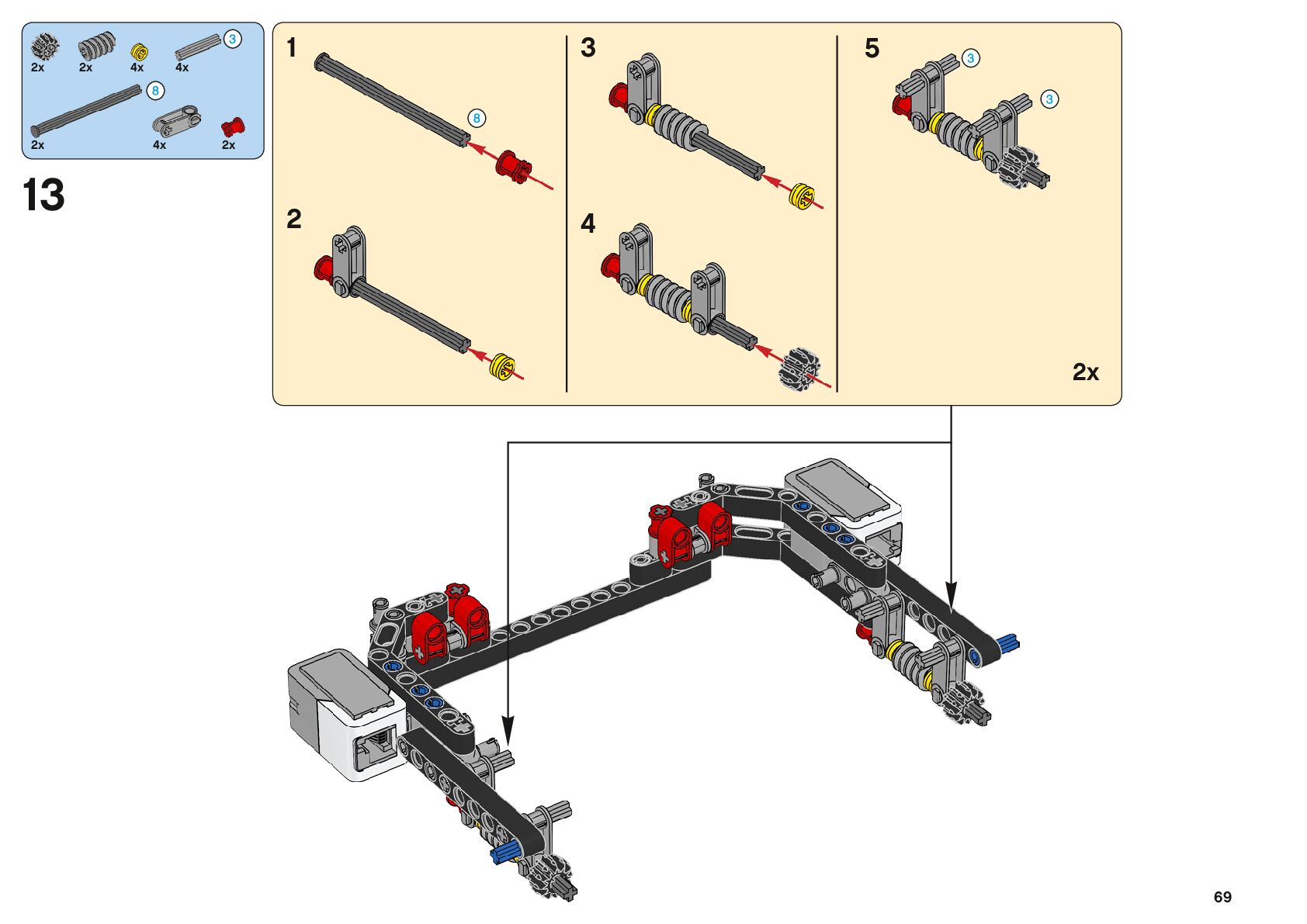 2x 2x 4x 4x 3

8

2x 4x 2x

13

1

8

2

3

4

5

3

3

2x

69