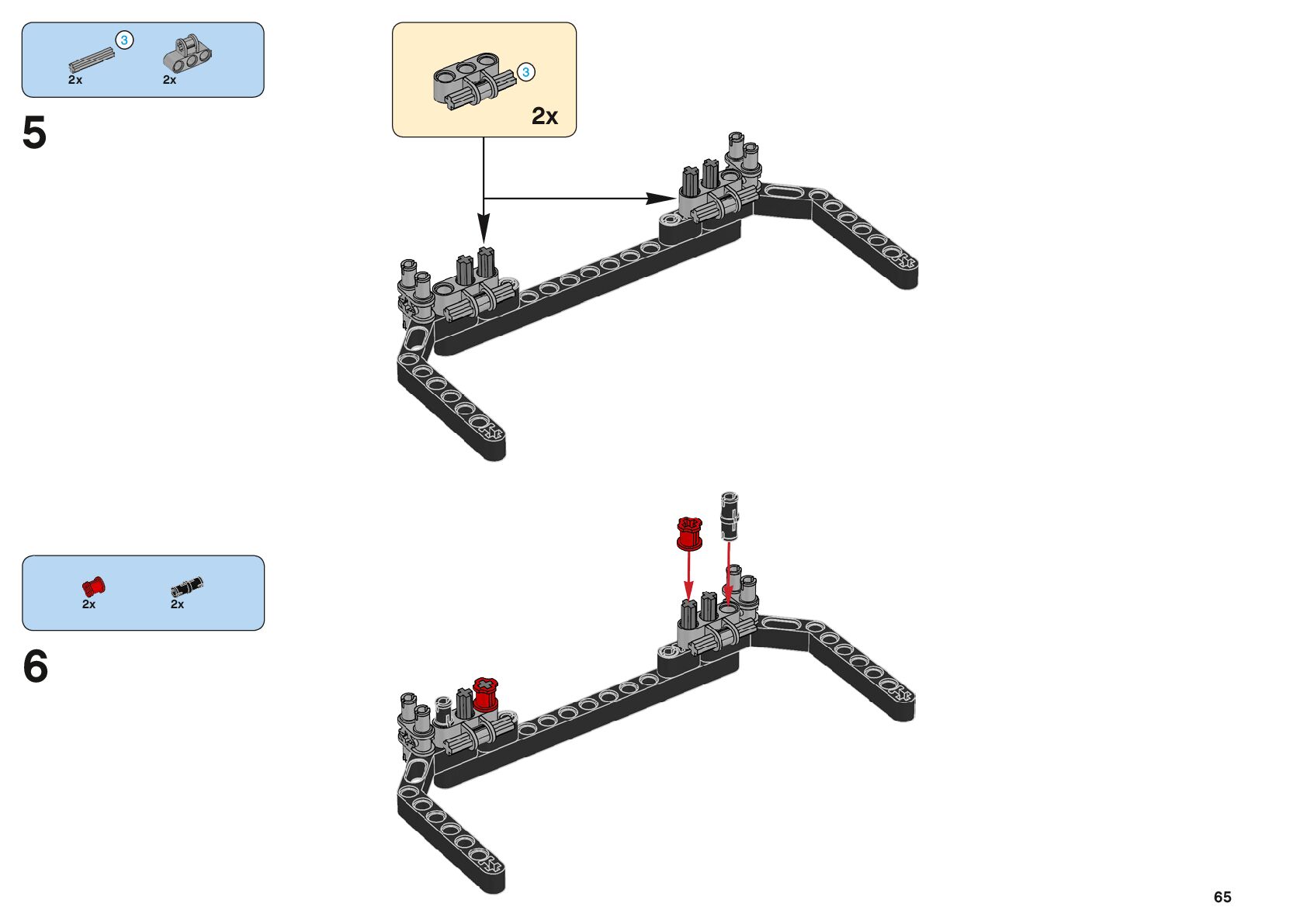 3
2x
2x

5

3
2x

2x
2x

6

65