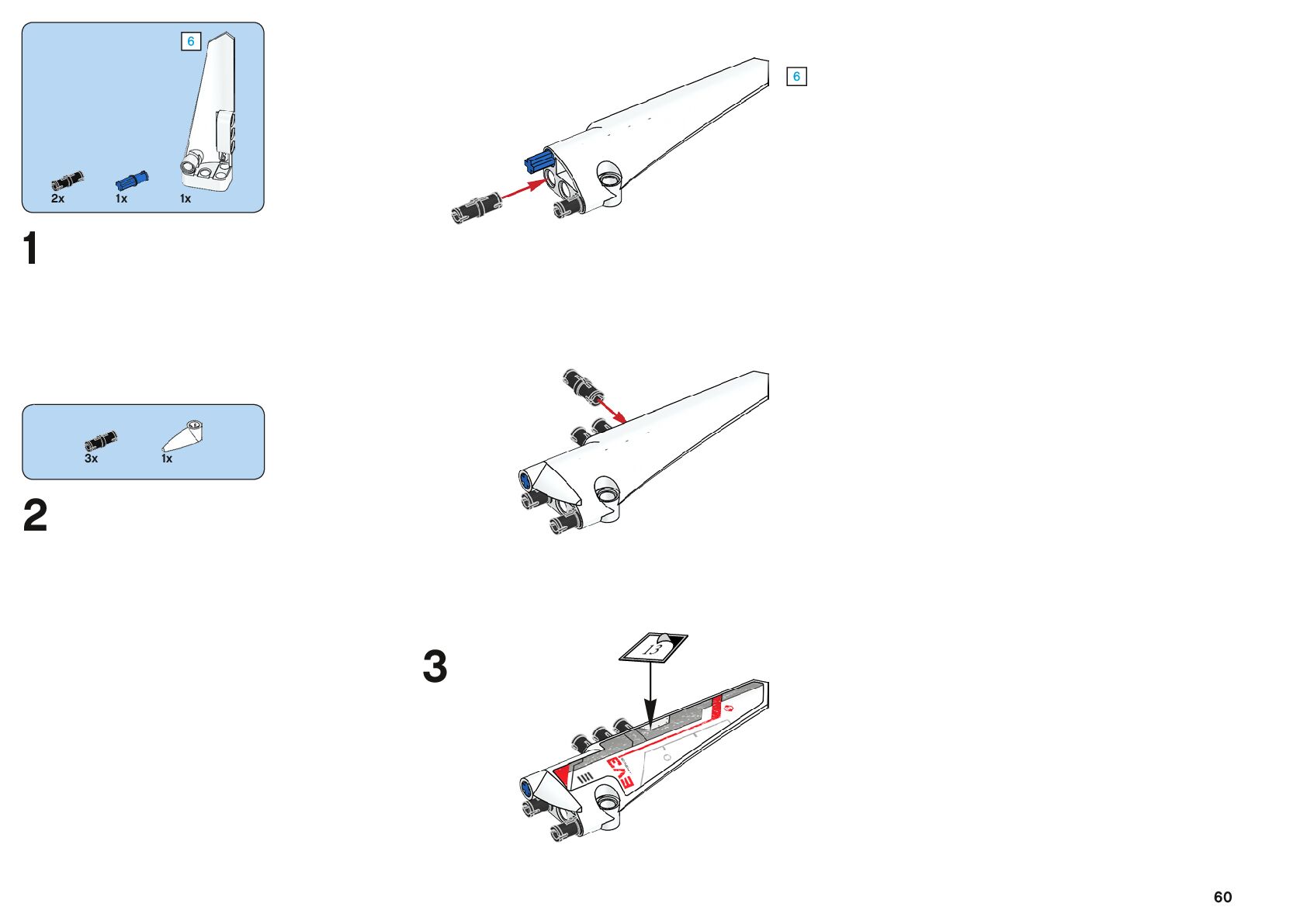 6

2x 1x 1x

1

6

3x 1x

2

3

13

EV3

60