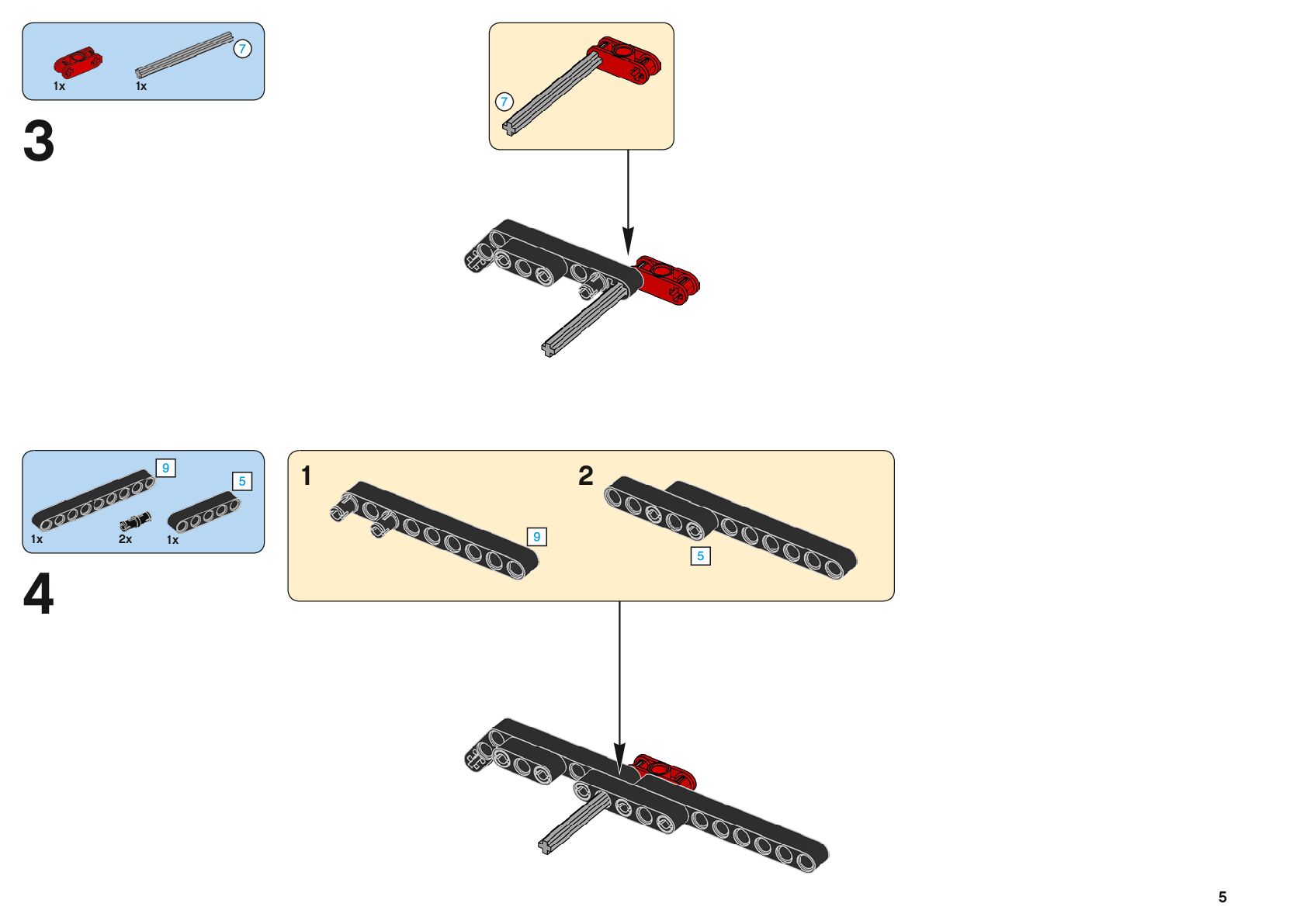 1x 1x 7

3

7

9

5

1x 2x 1x

4

1

9

2

5

5