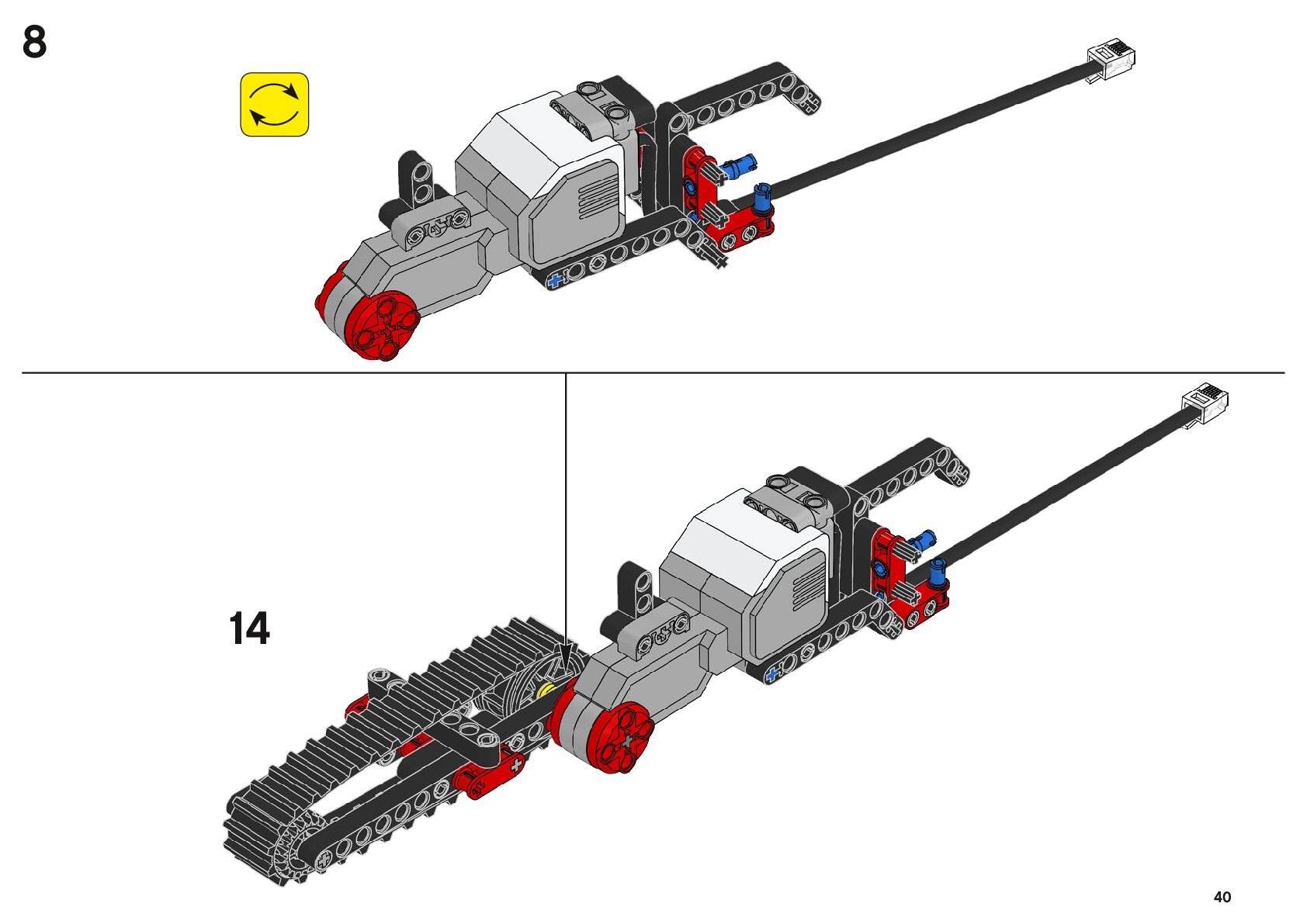 8

14

40