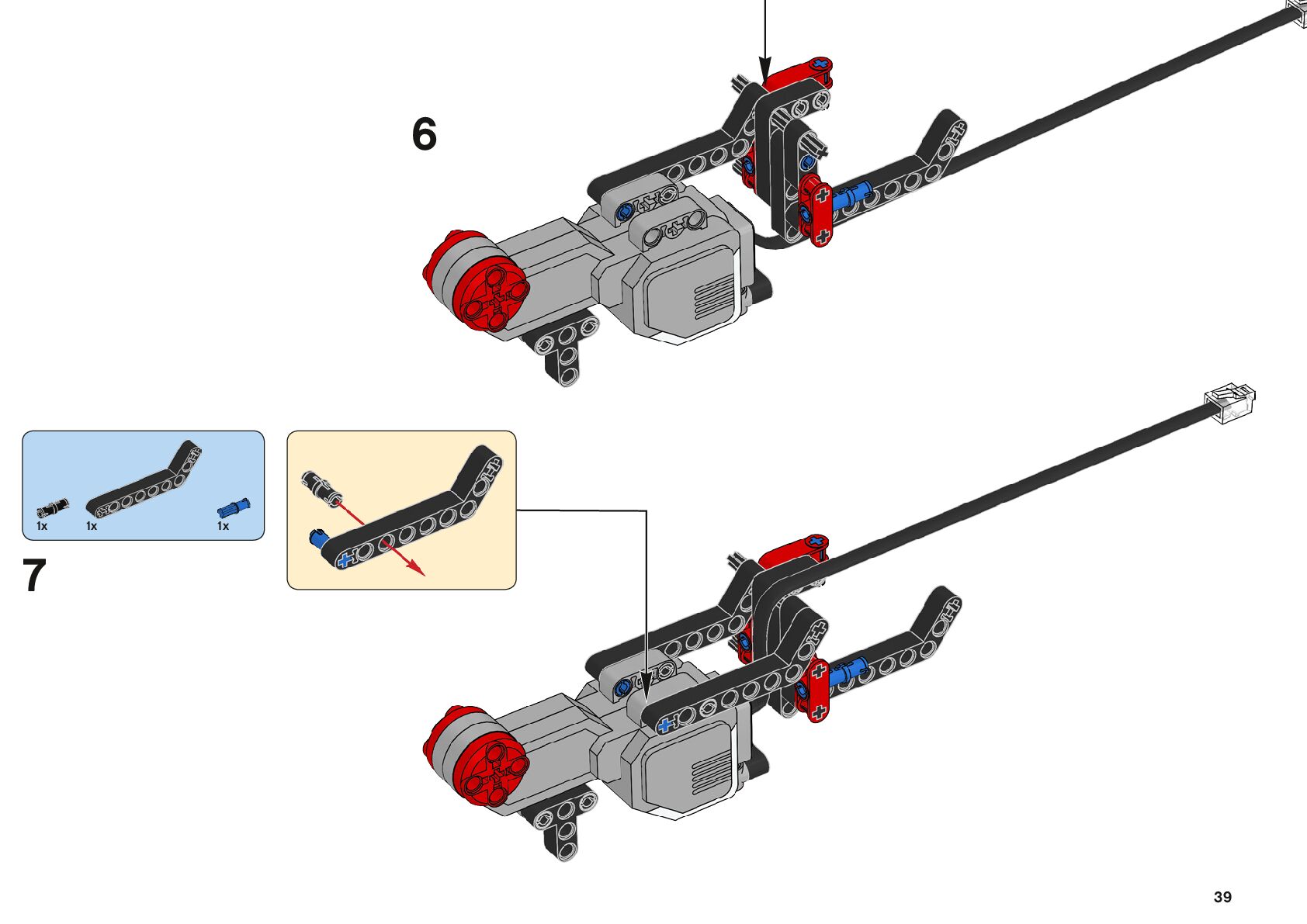 6

1x 1x 1x

7

39