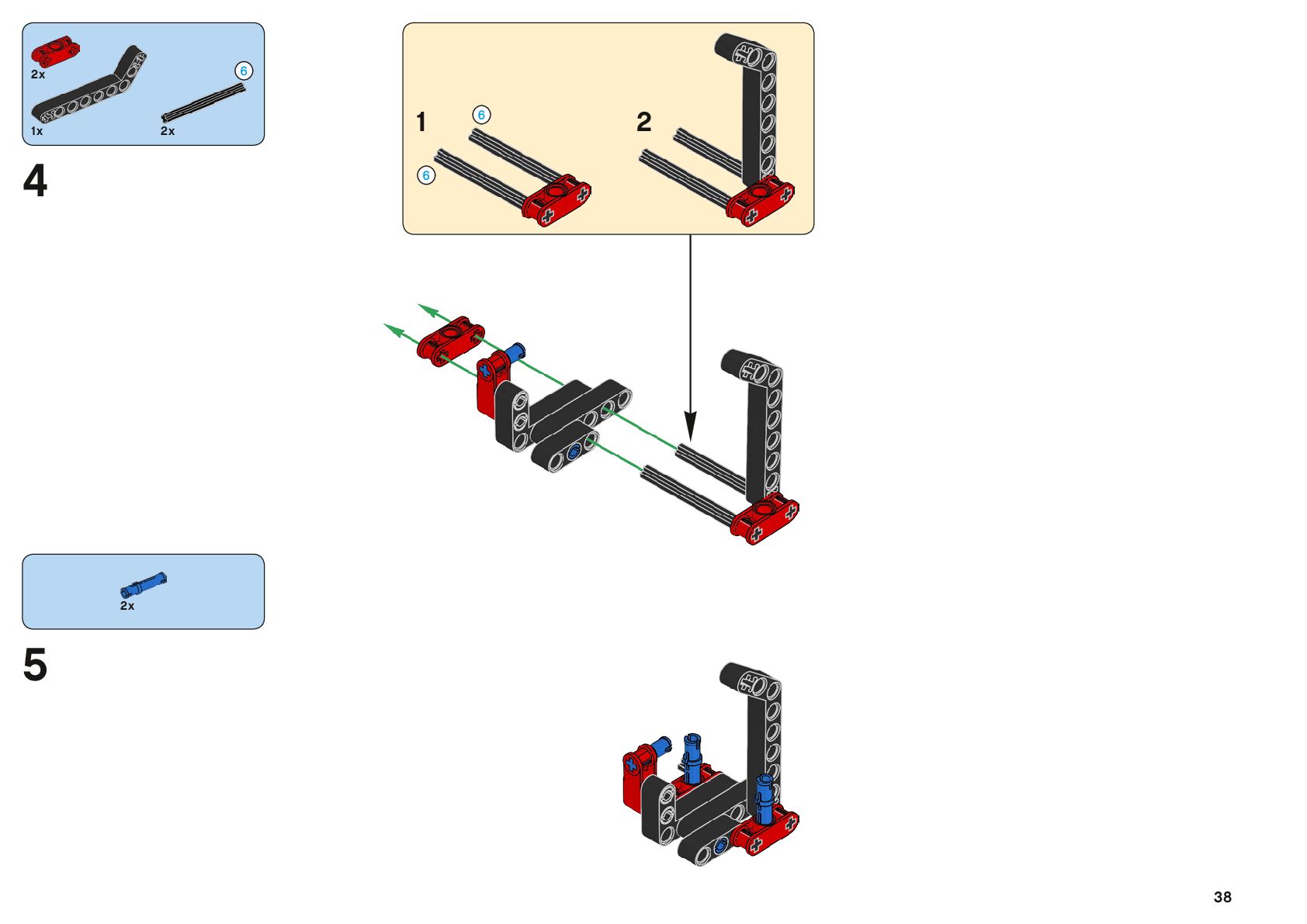 2x
6
1x
2x

4

1
6
6
2

2x

5

38