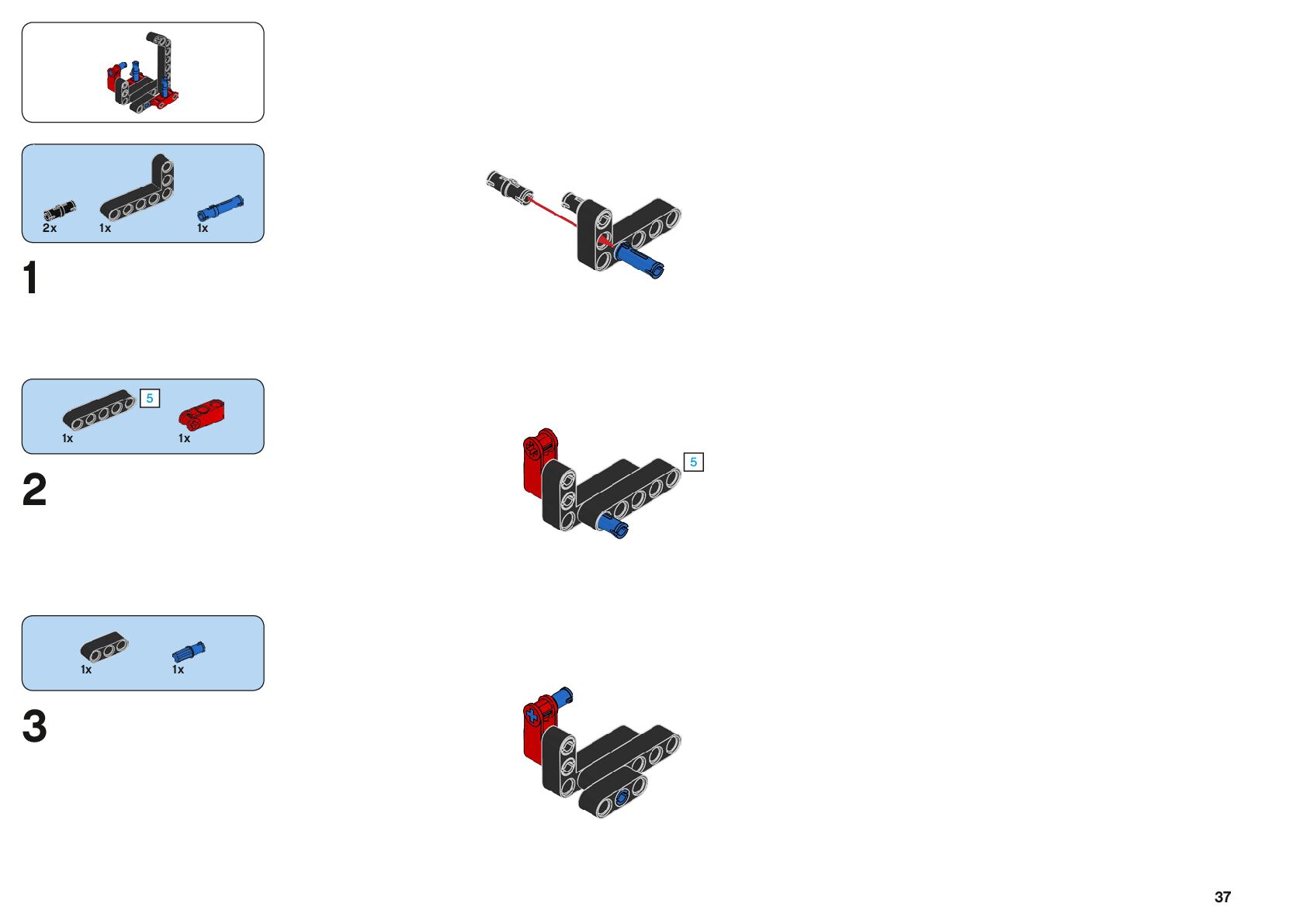 2x 1x 1x

1

5

1x 1x

2

5

1x 1x

3

37