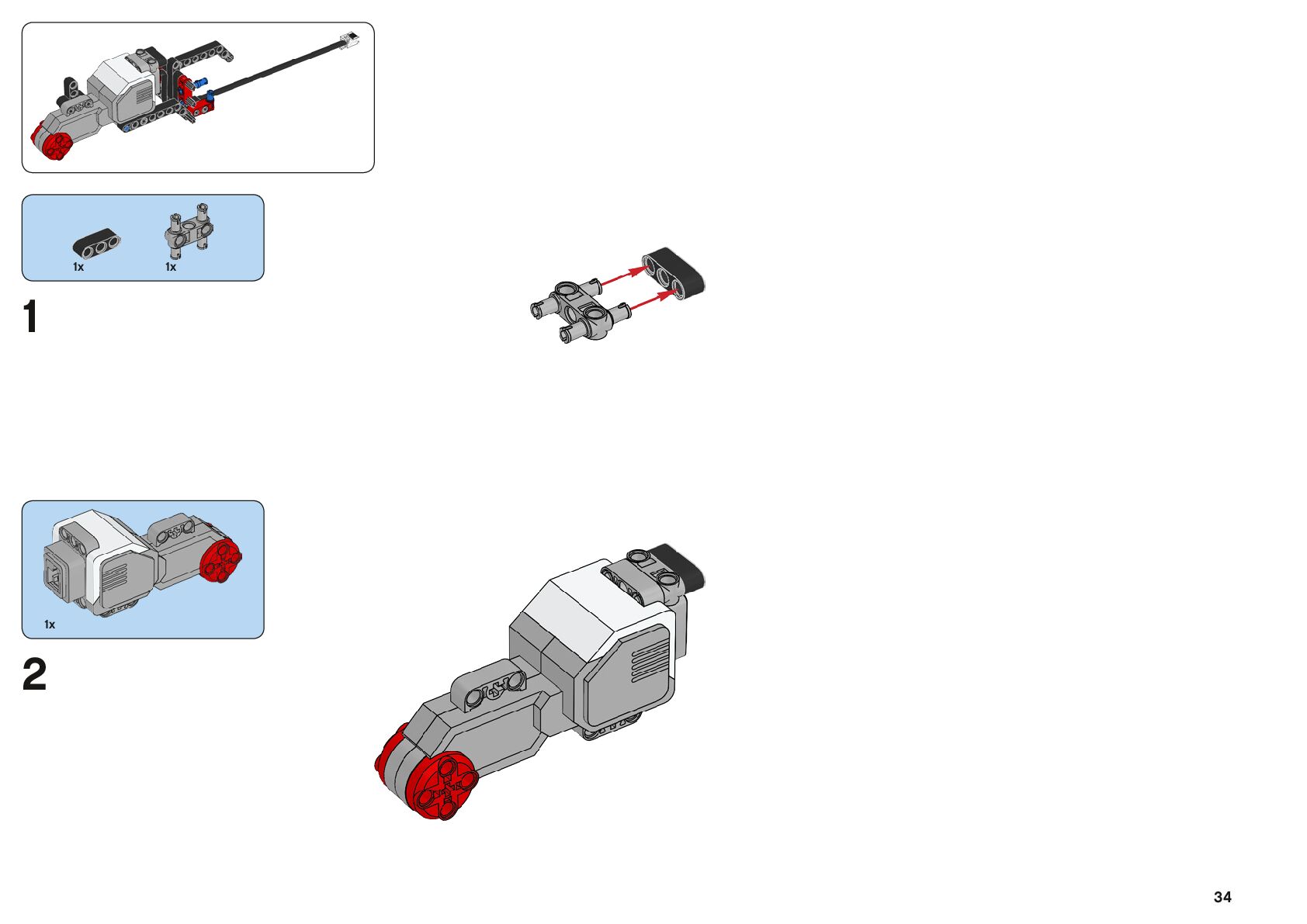 1x
1x
1
1x
2
34