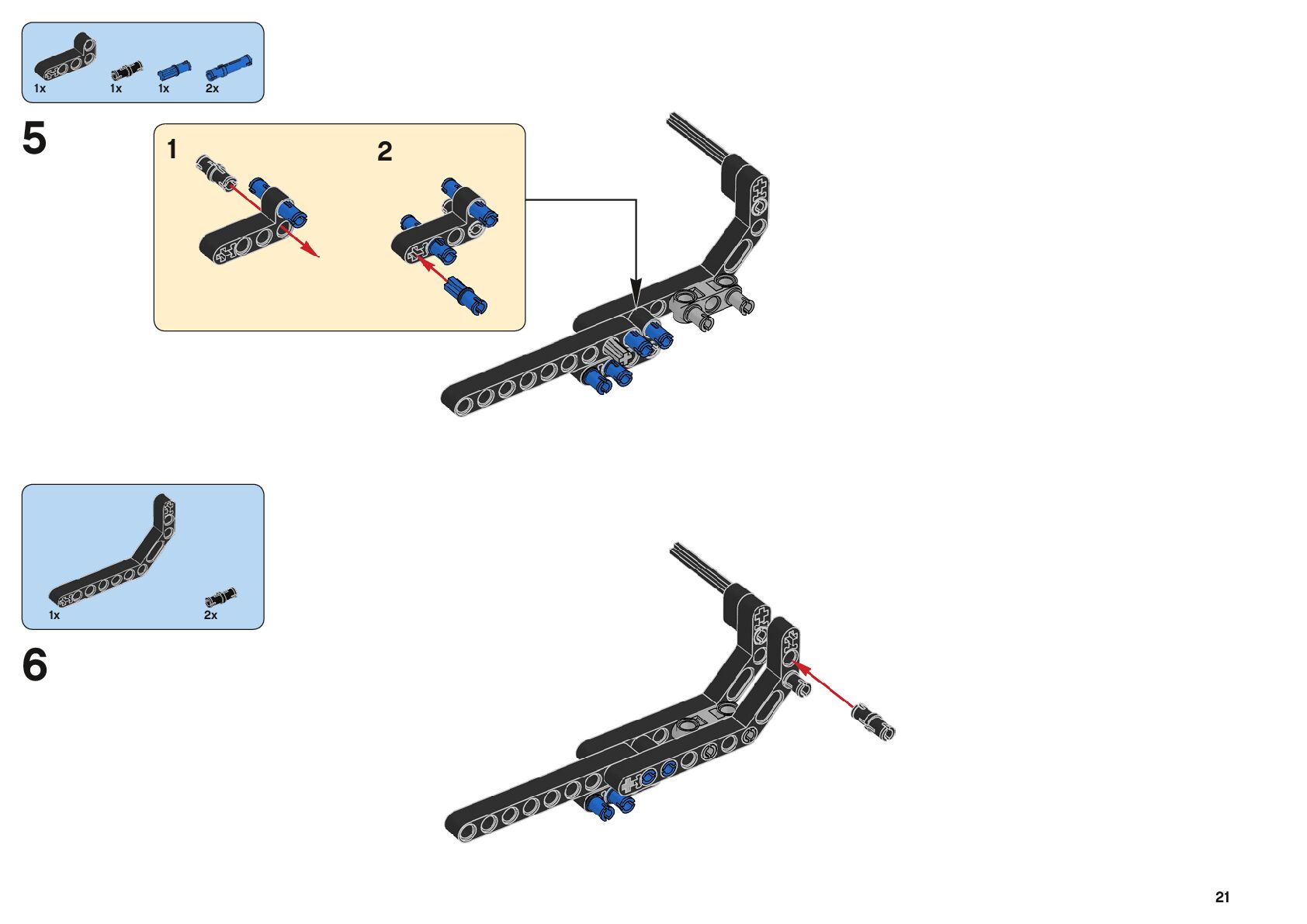 1x 1x 1x 2x

5

1

2

1x 2x

6

21