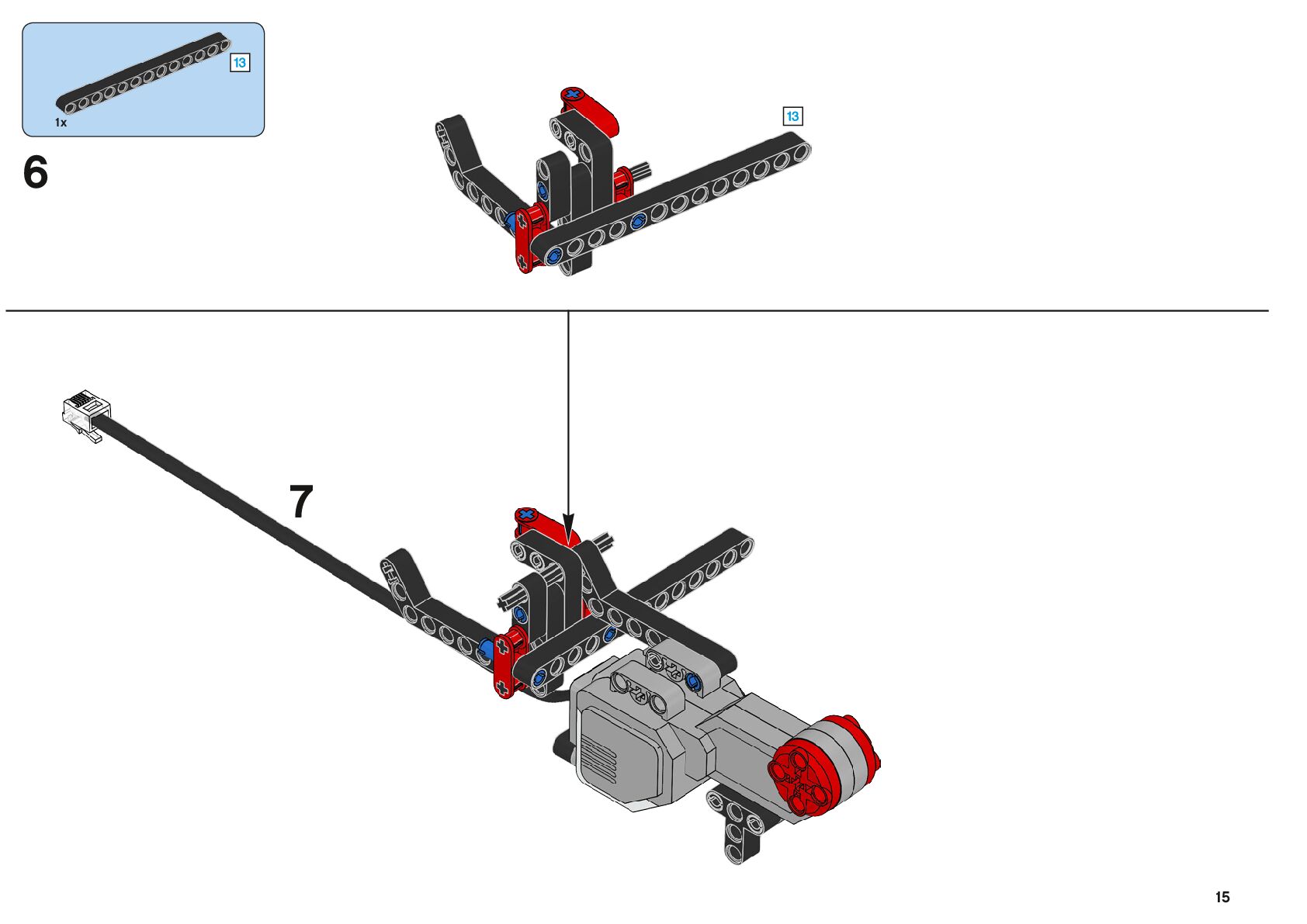 13

1x

6

13

7

15