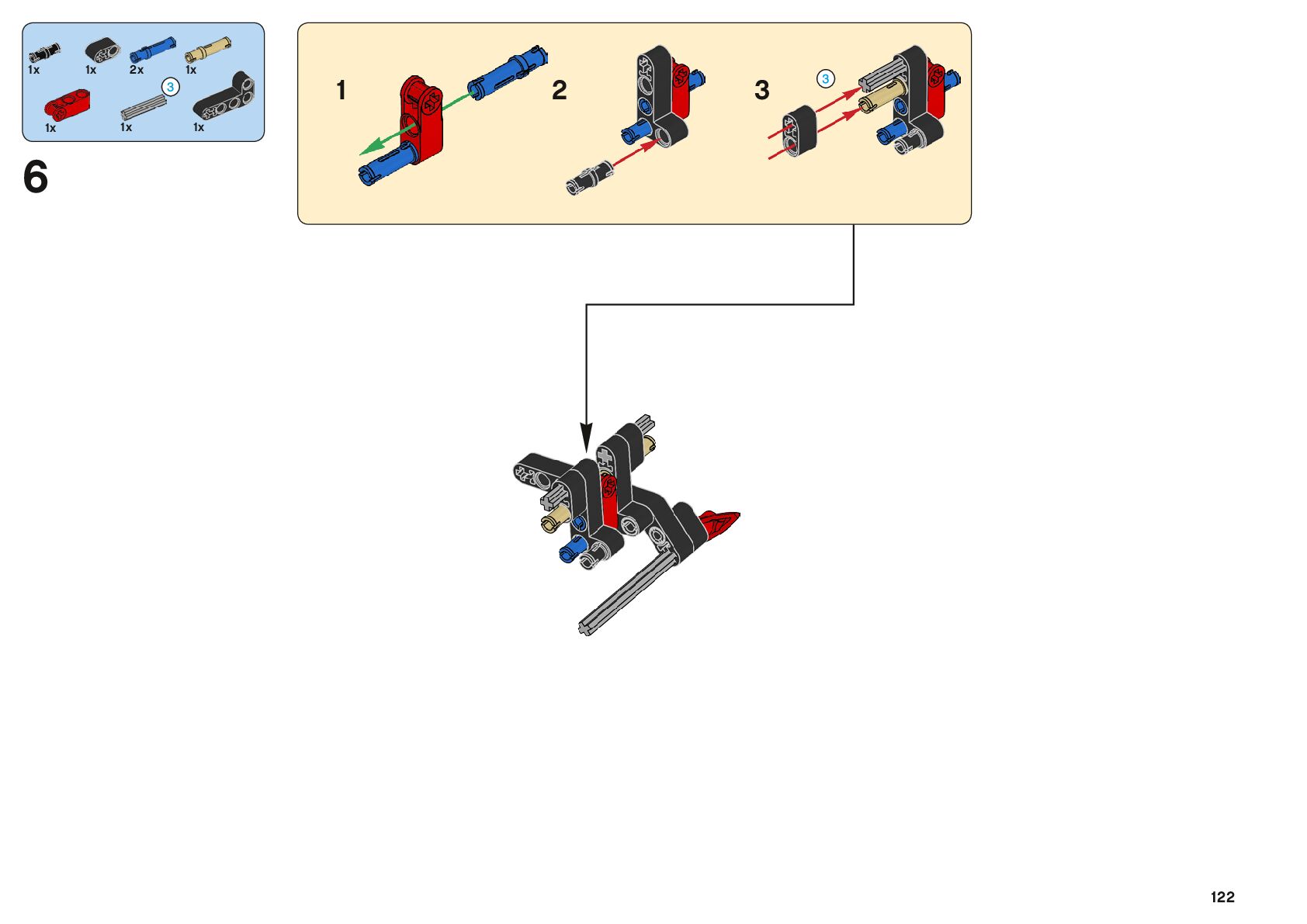 1x 1x 2x 1x
3
1x 1x 1x

6

1
2
3
3

122