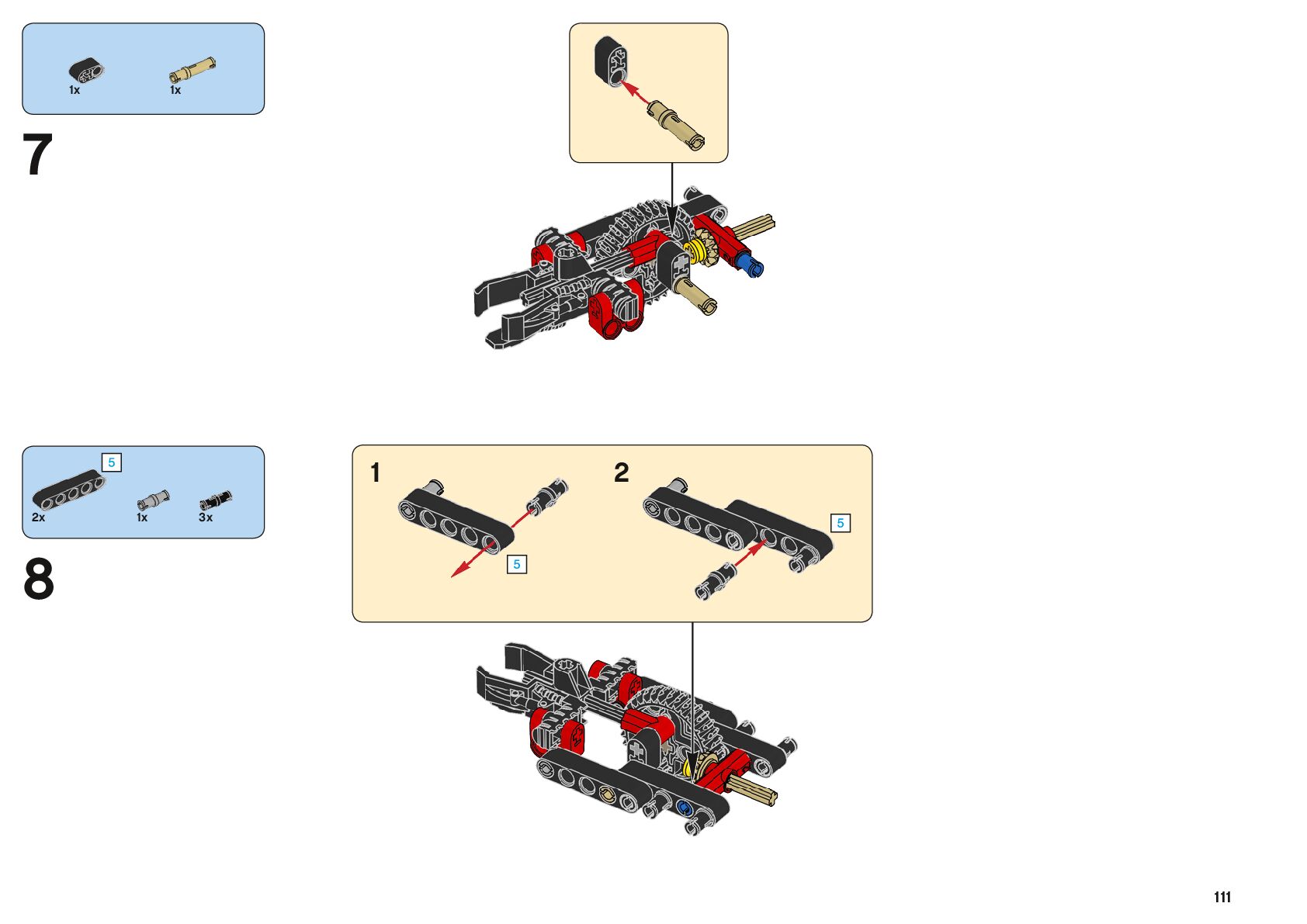 1x 1x

7

5

2x 1x 3x

8

1

5

2

5

111