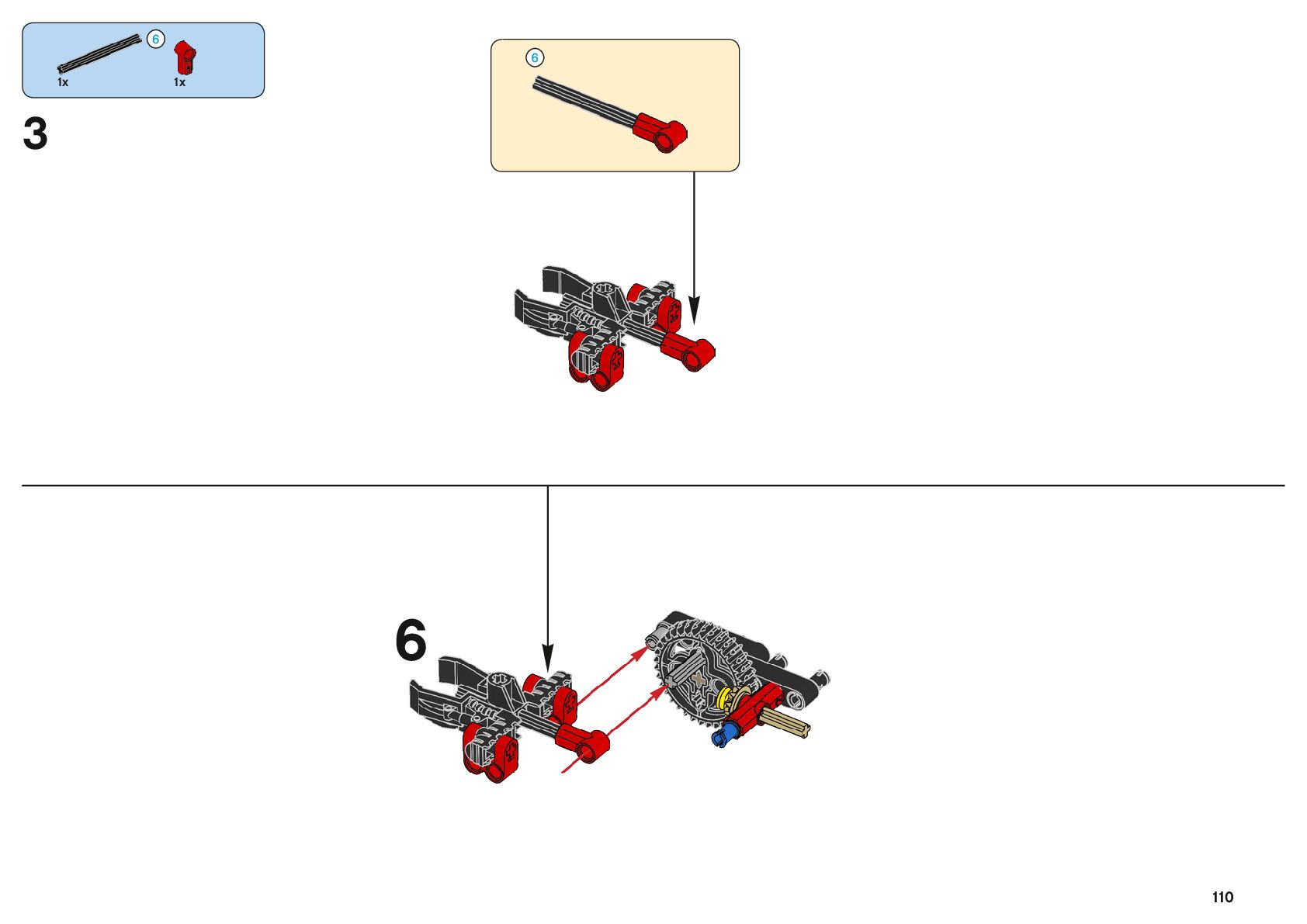 6
1x
1x

3

6

6

110