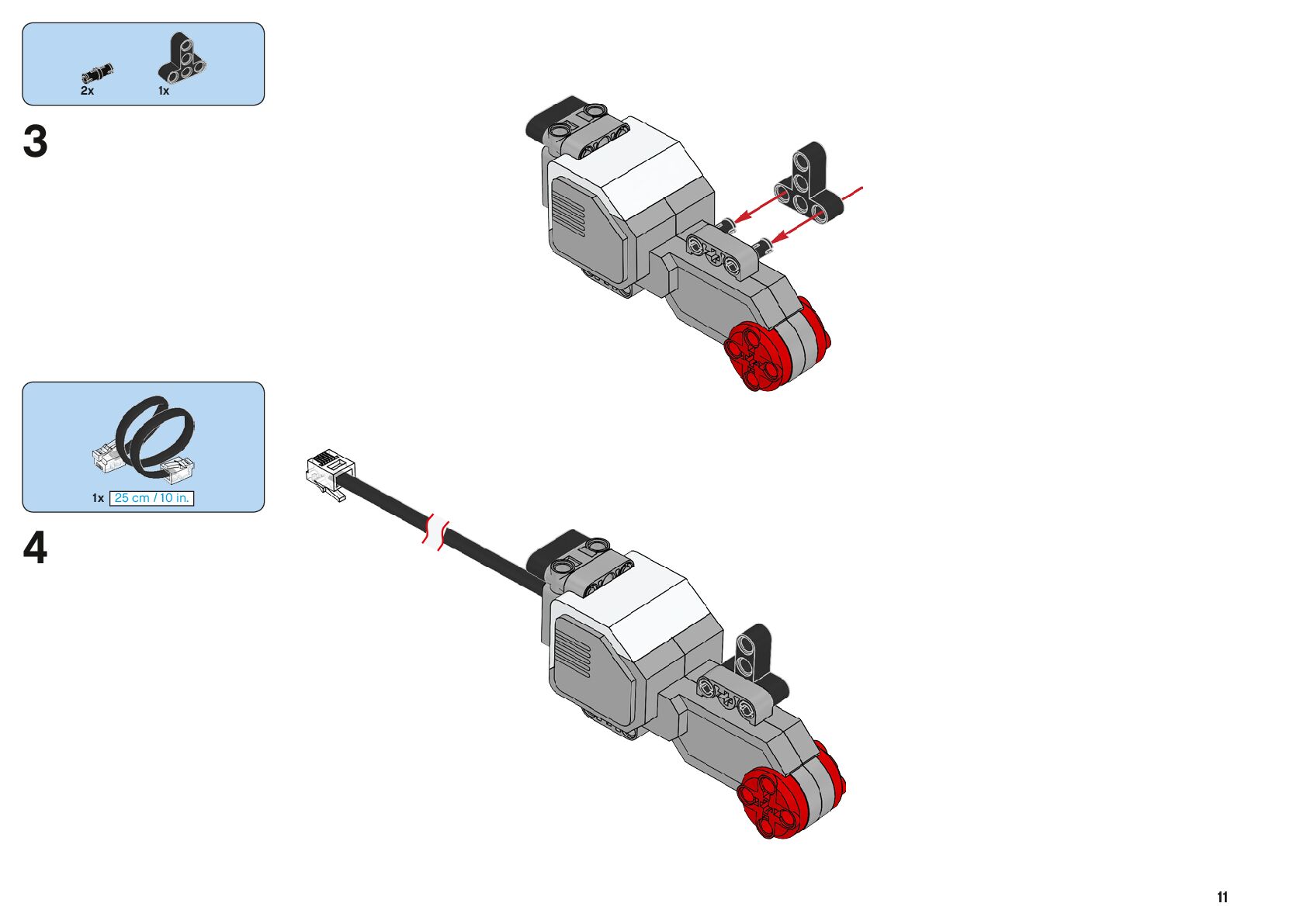 2x 1x

3

1x 25 cm / 10 in.

4

11