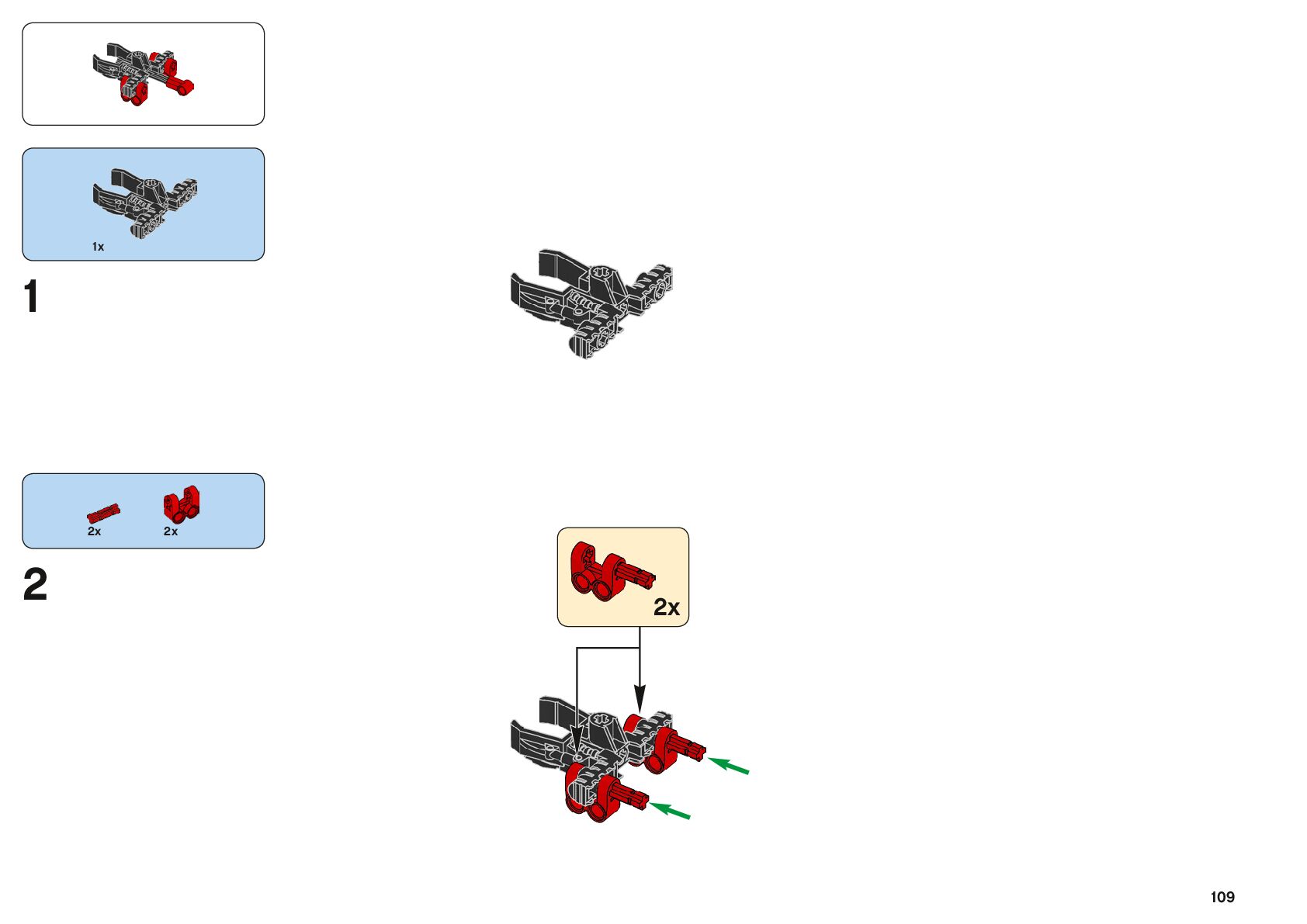 1x

1

2x 2x

2

2x

109