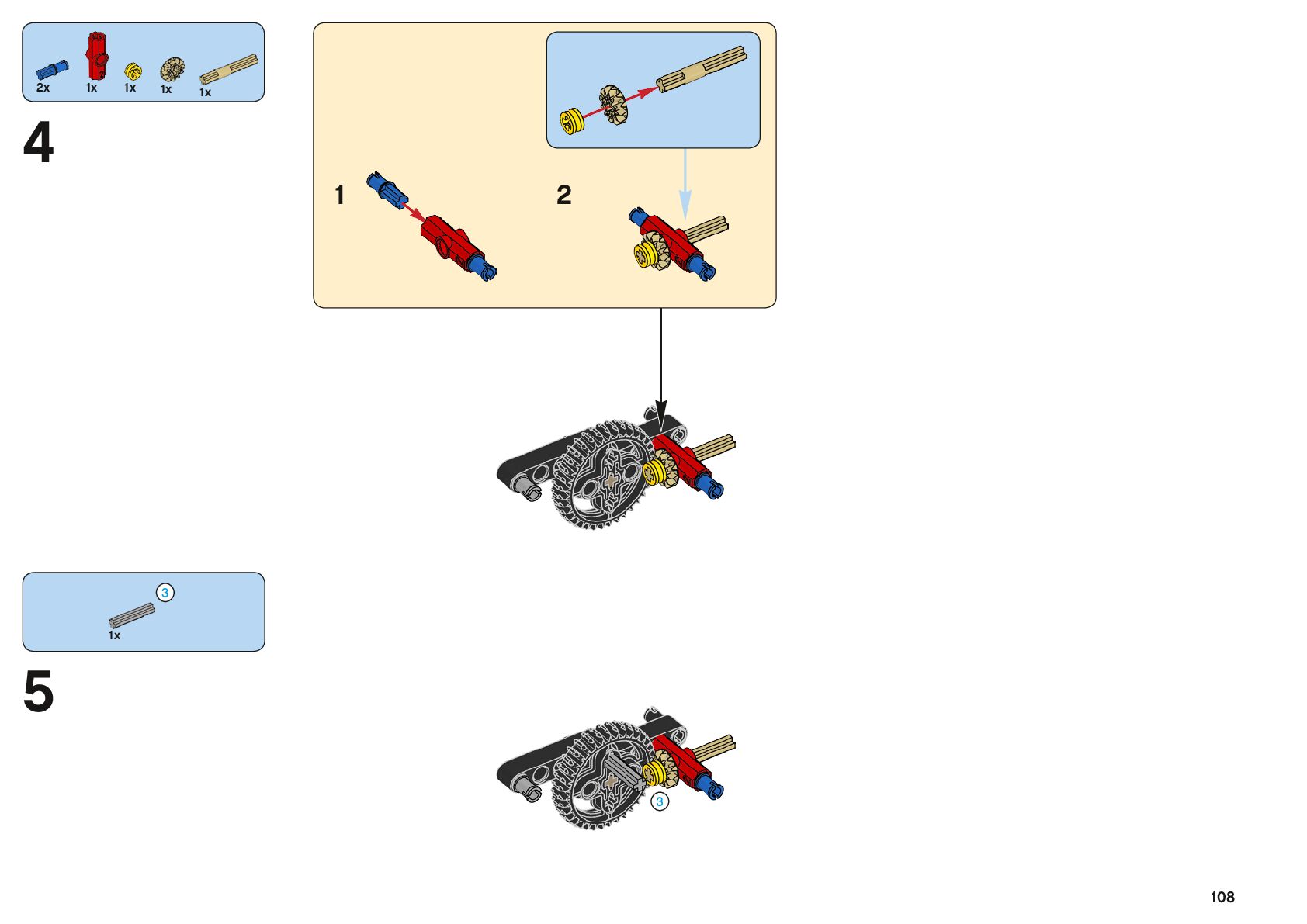 2x 1x 1x 1x 1x

4

1

2

3

1x

5

3

108