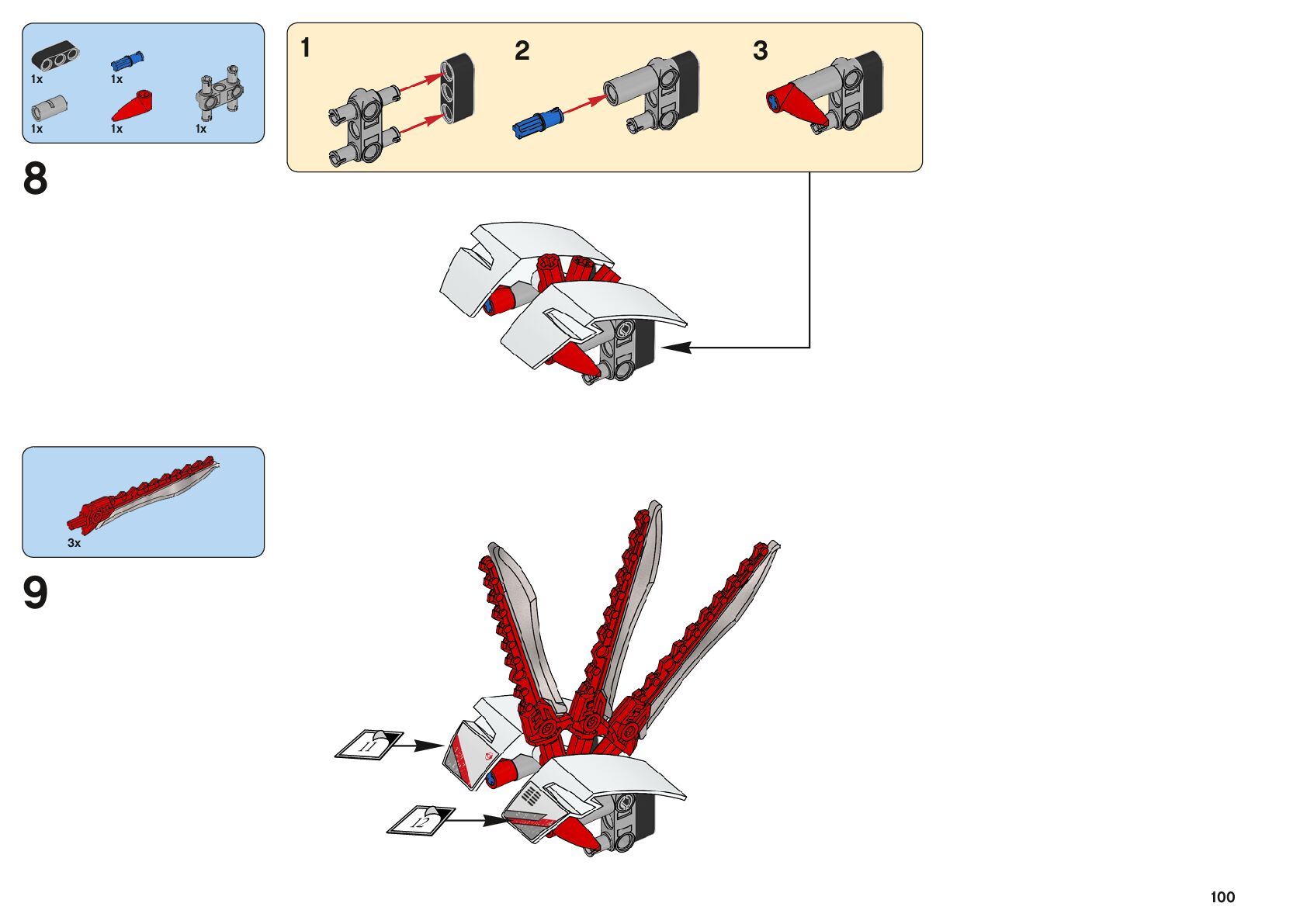 1x
1x
1x
1x
1x

1
2
3

8

3x

9

11
12

100