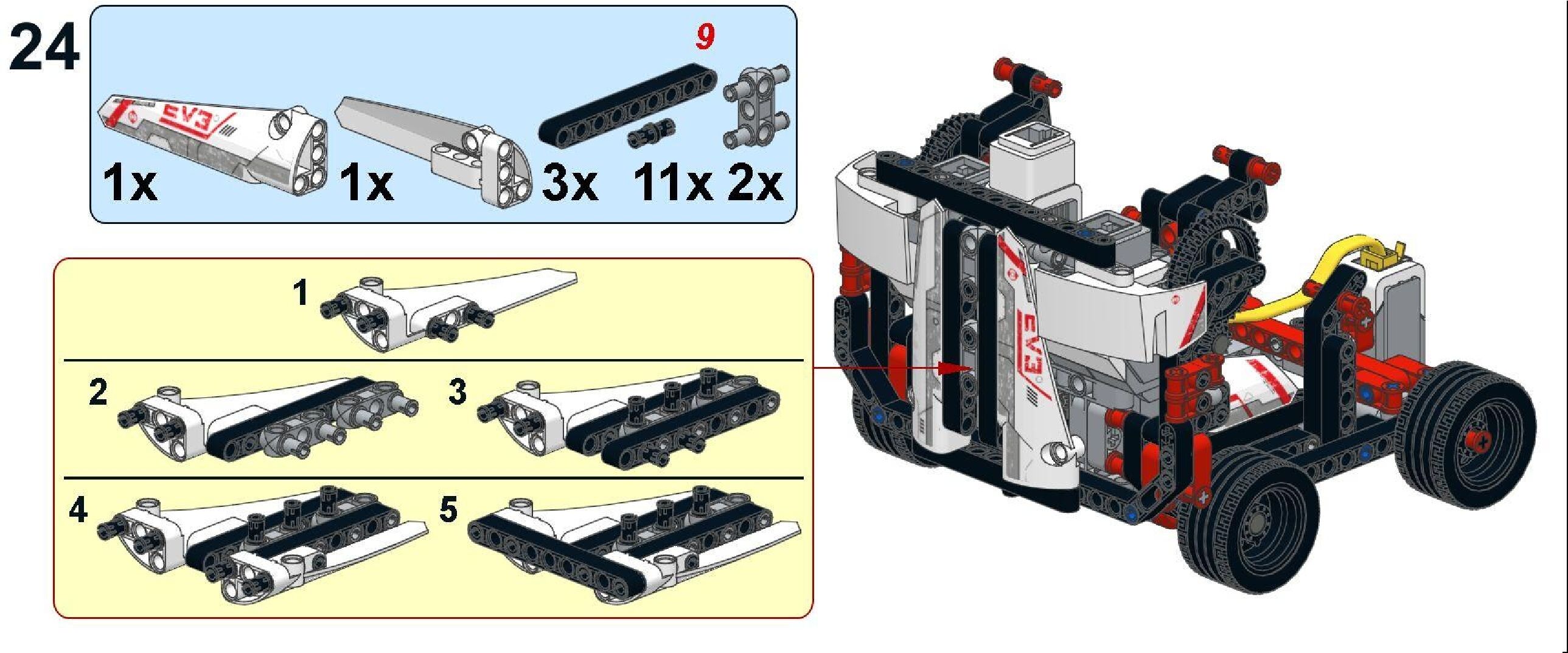 24

9

EV3

1x 1x 3x 11x 2x

1

2

3

4

5

EV3