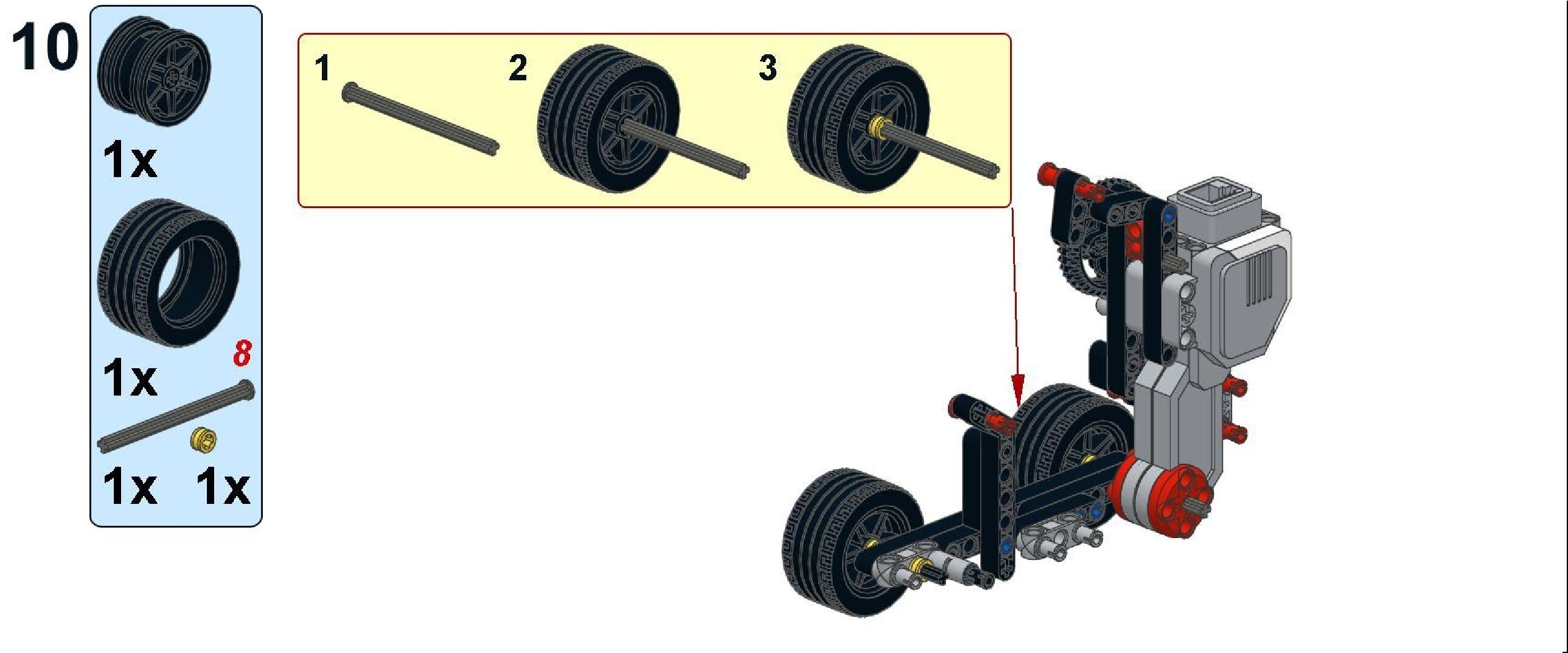 10

1x

1x

8

1x 1x

1

2

3