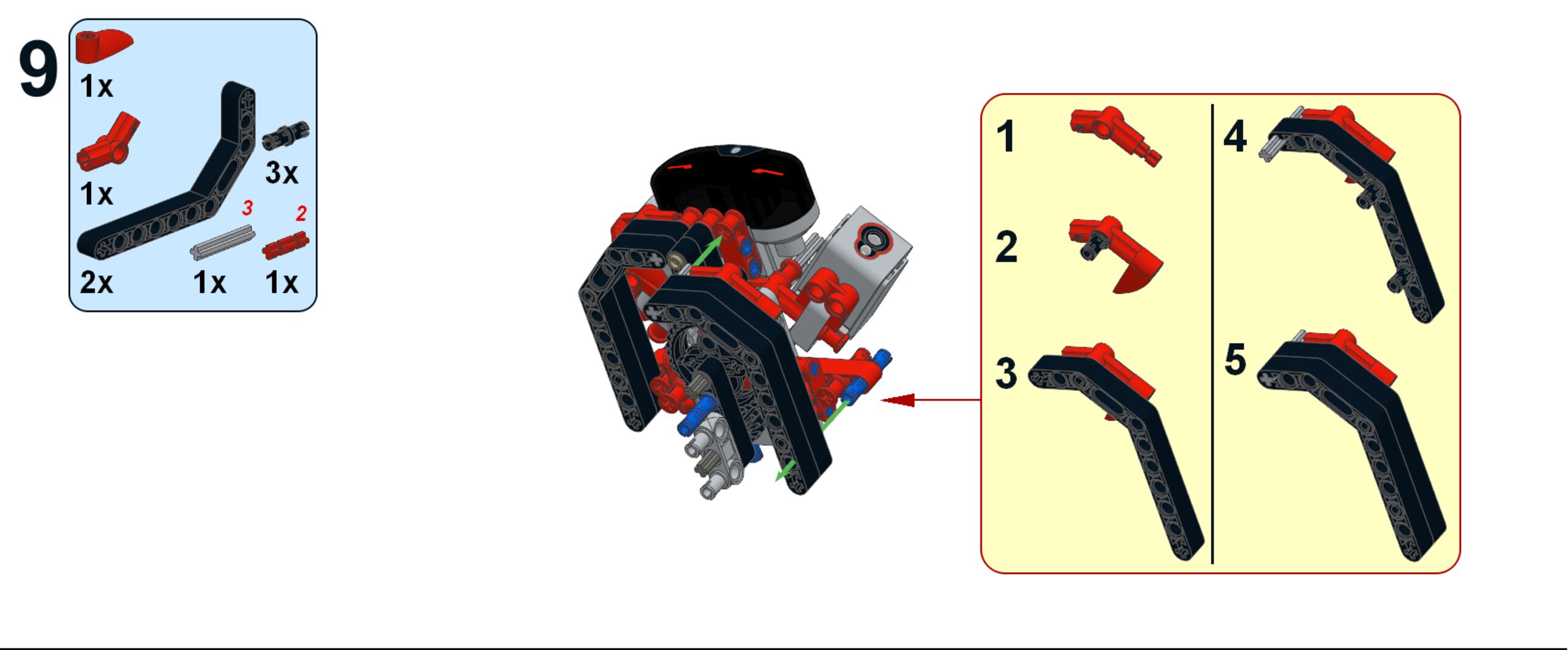 9

1x

1x

3x

3

2

2x

1x

1x

1

2

3

4

5